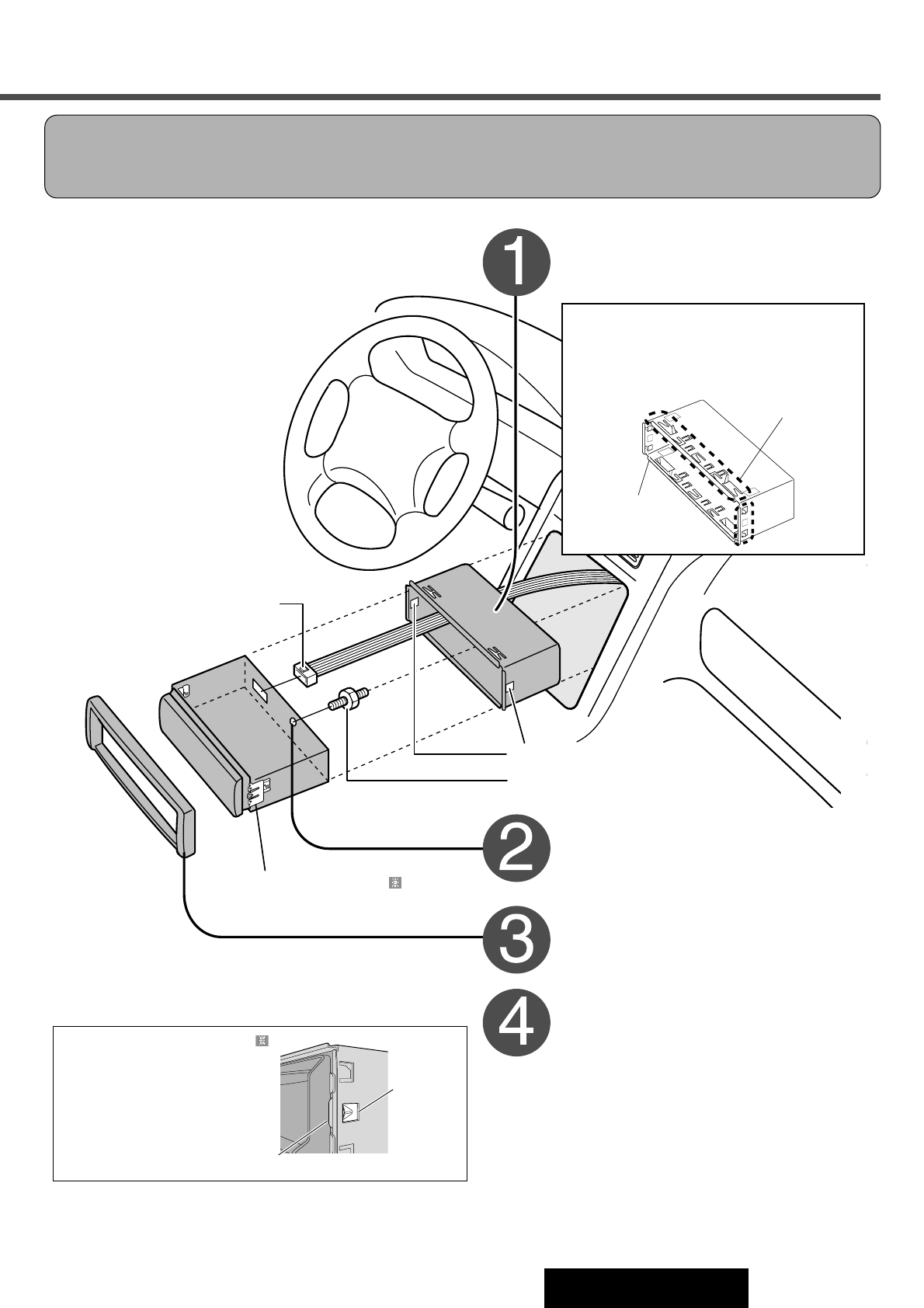 1

2

3

4