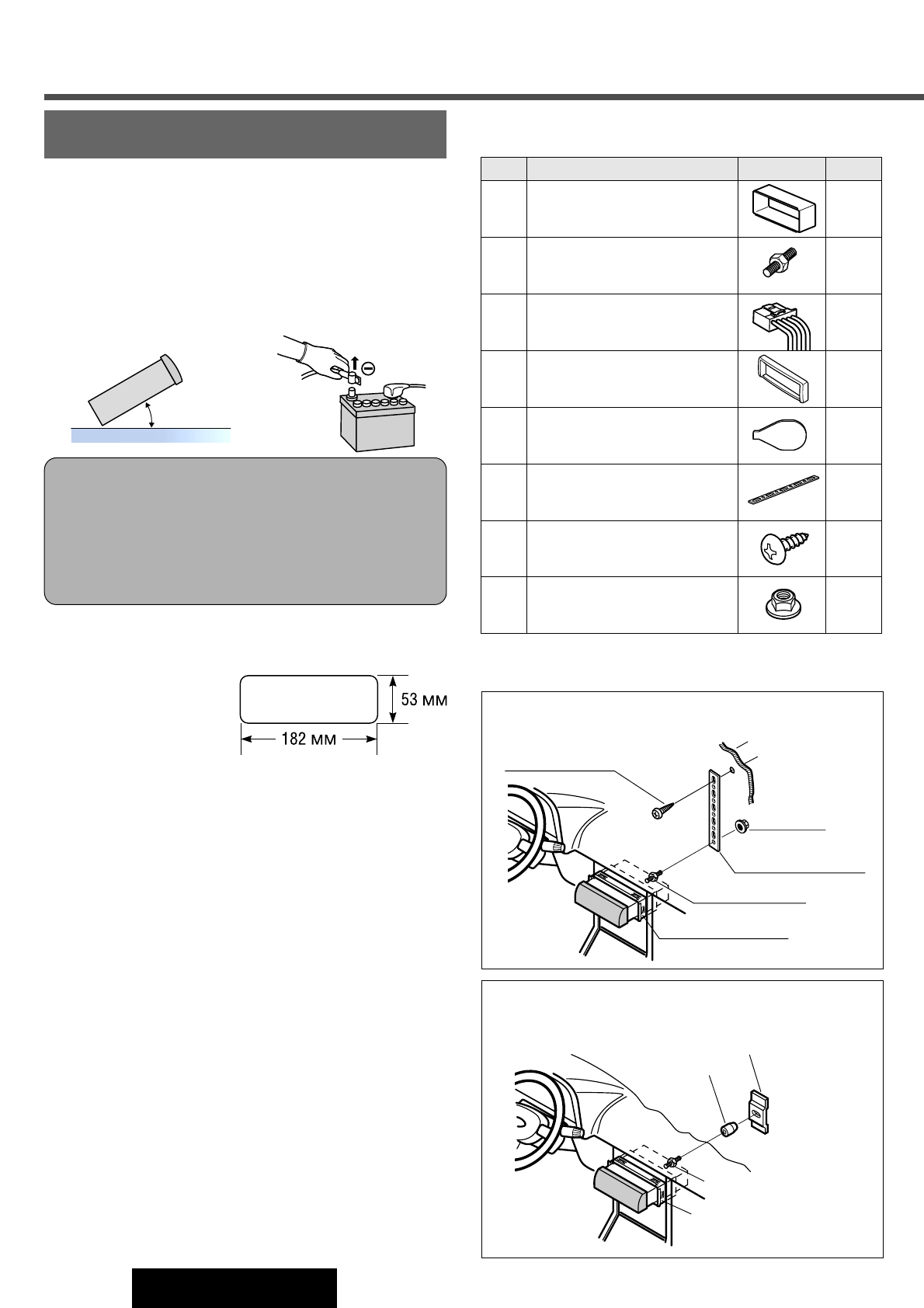 53 мм

182 мм