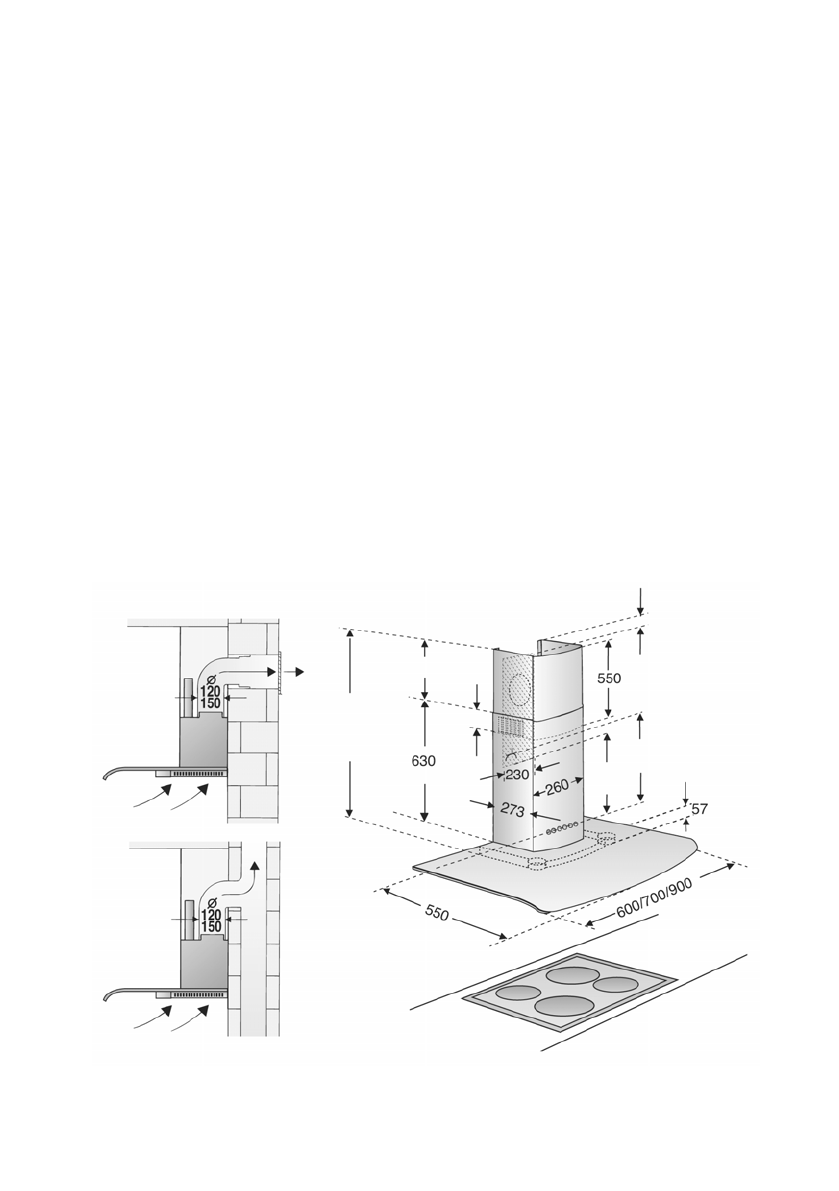 Ø
120
150

Ø
120
150

550
630
230
260
273
57
550
600/700/900