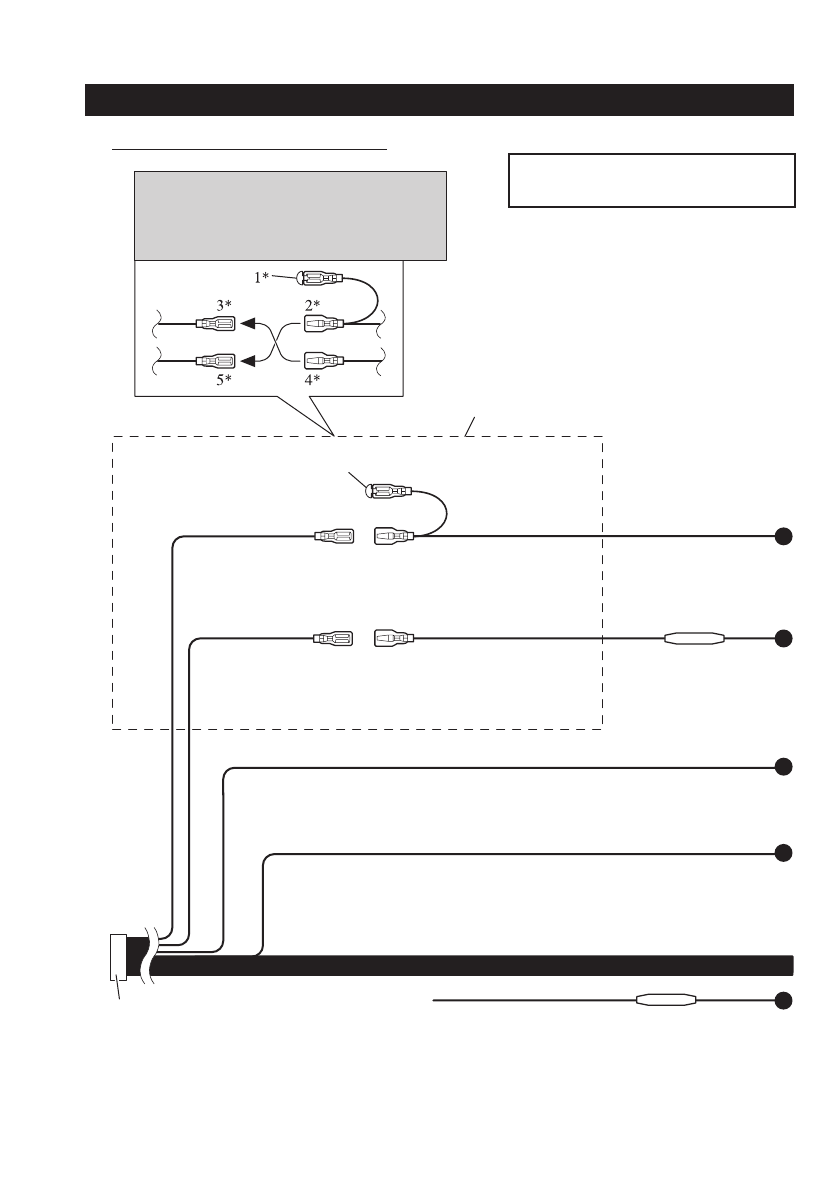 1*
3*
2*
5*
4*