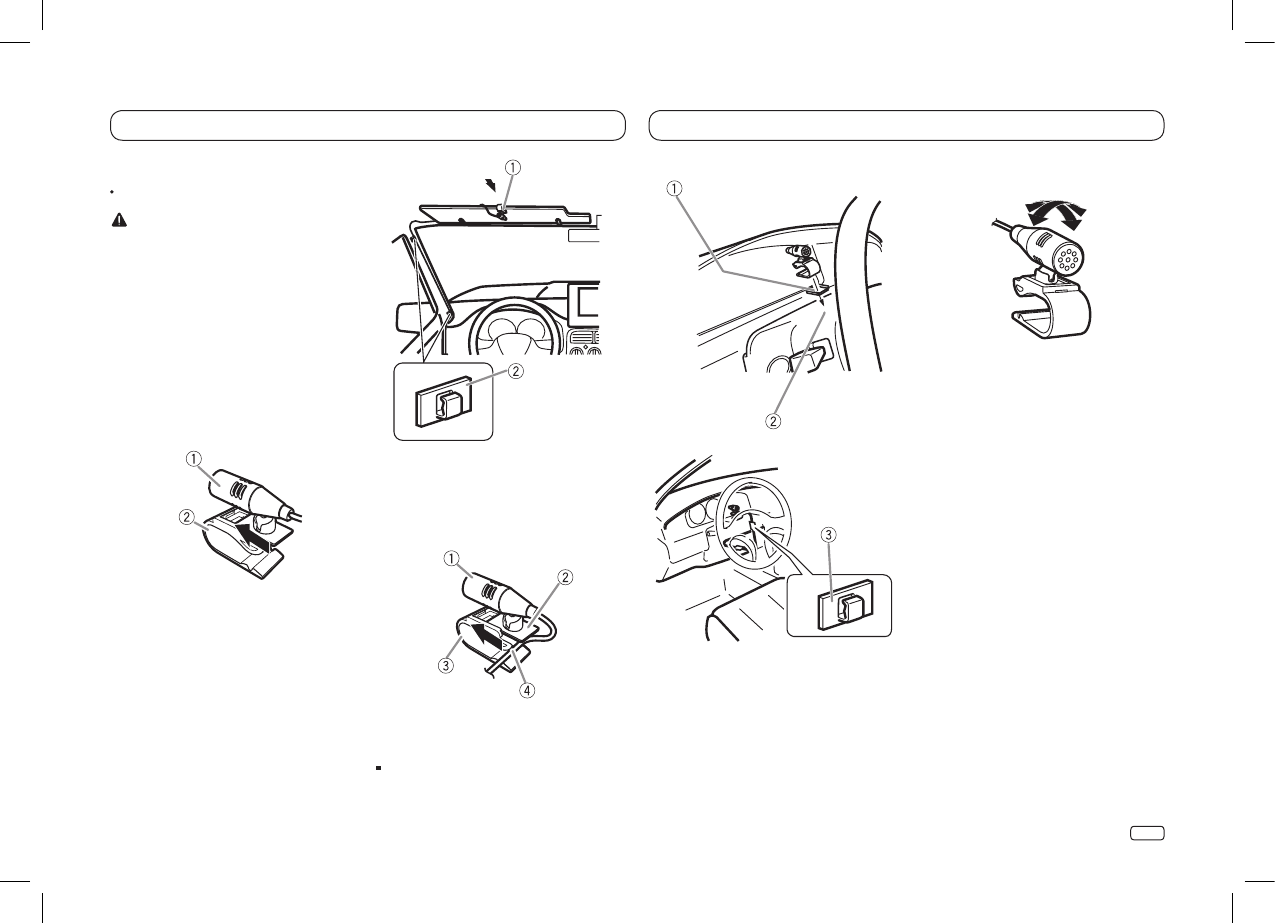 ①

②

①

②

①

②

③

④

①

②

③