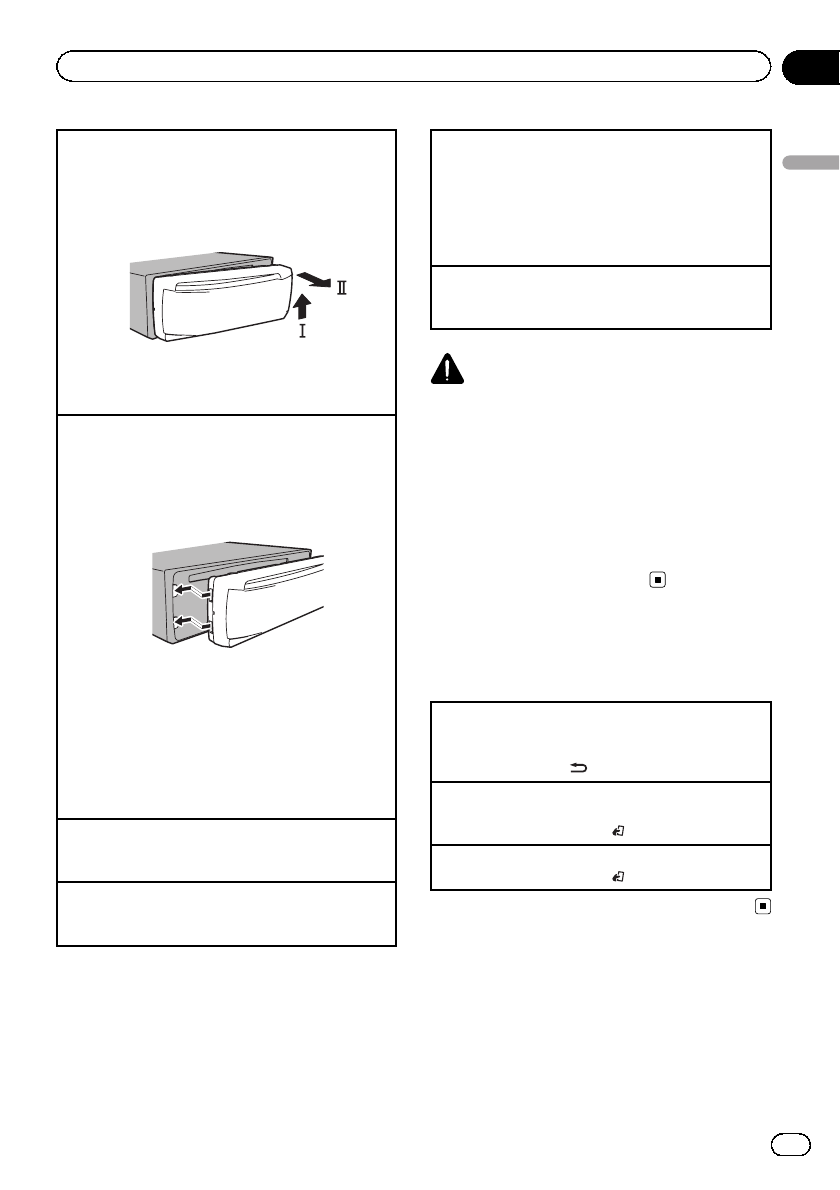 II

I