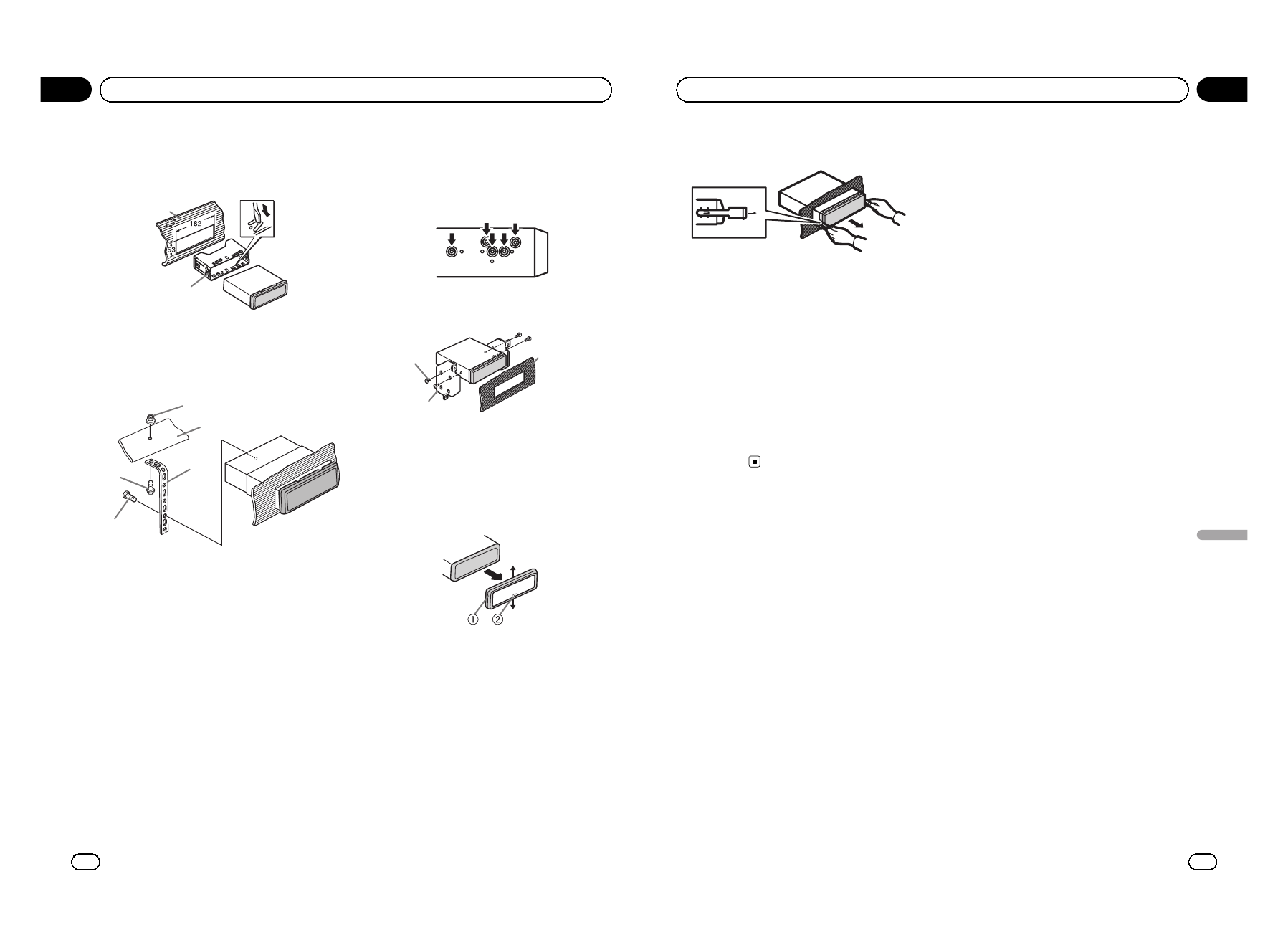 182

53

①  ②