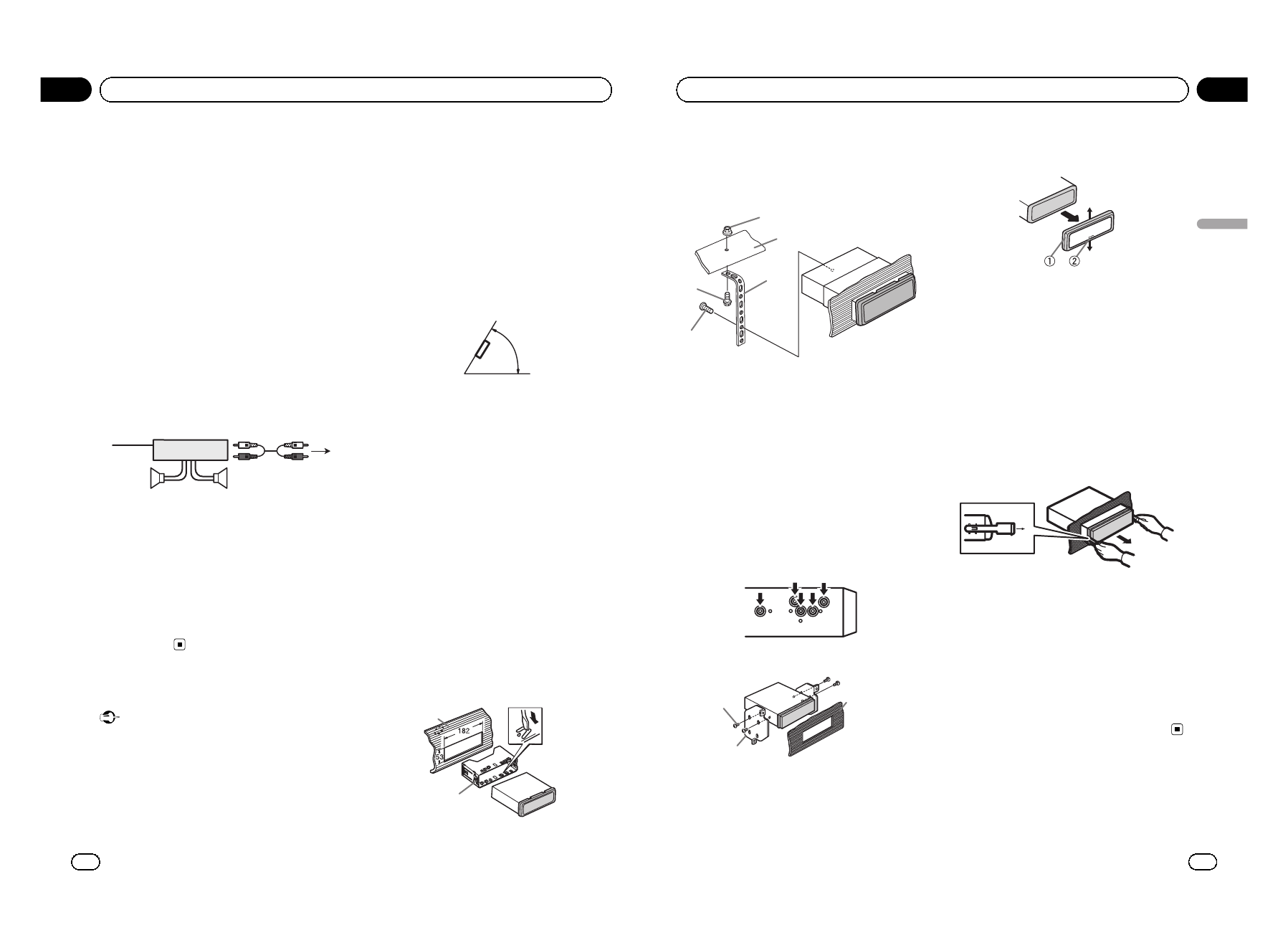 182

53

①　②