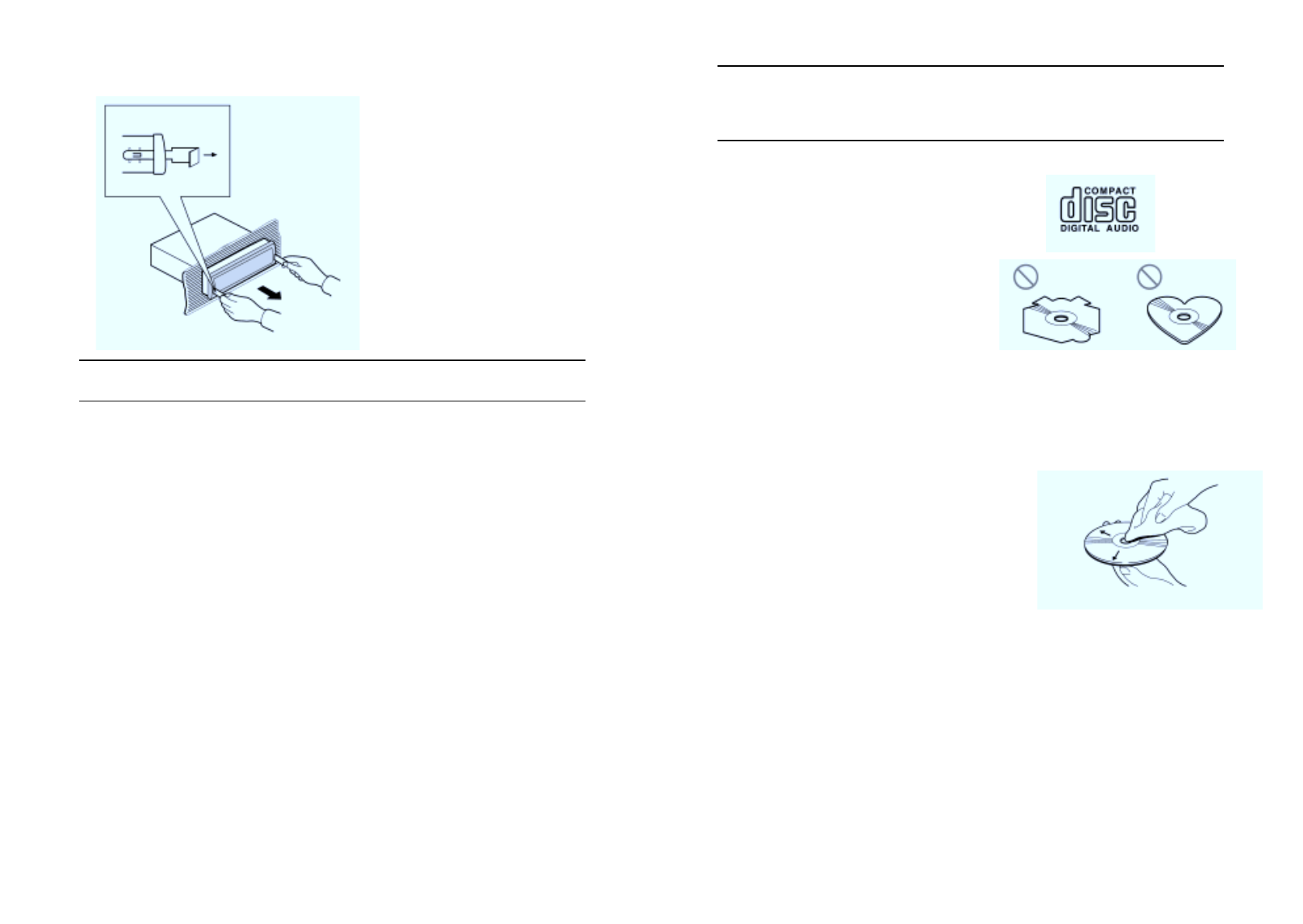 COMPACT
disc
DIGITAL AUDIO