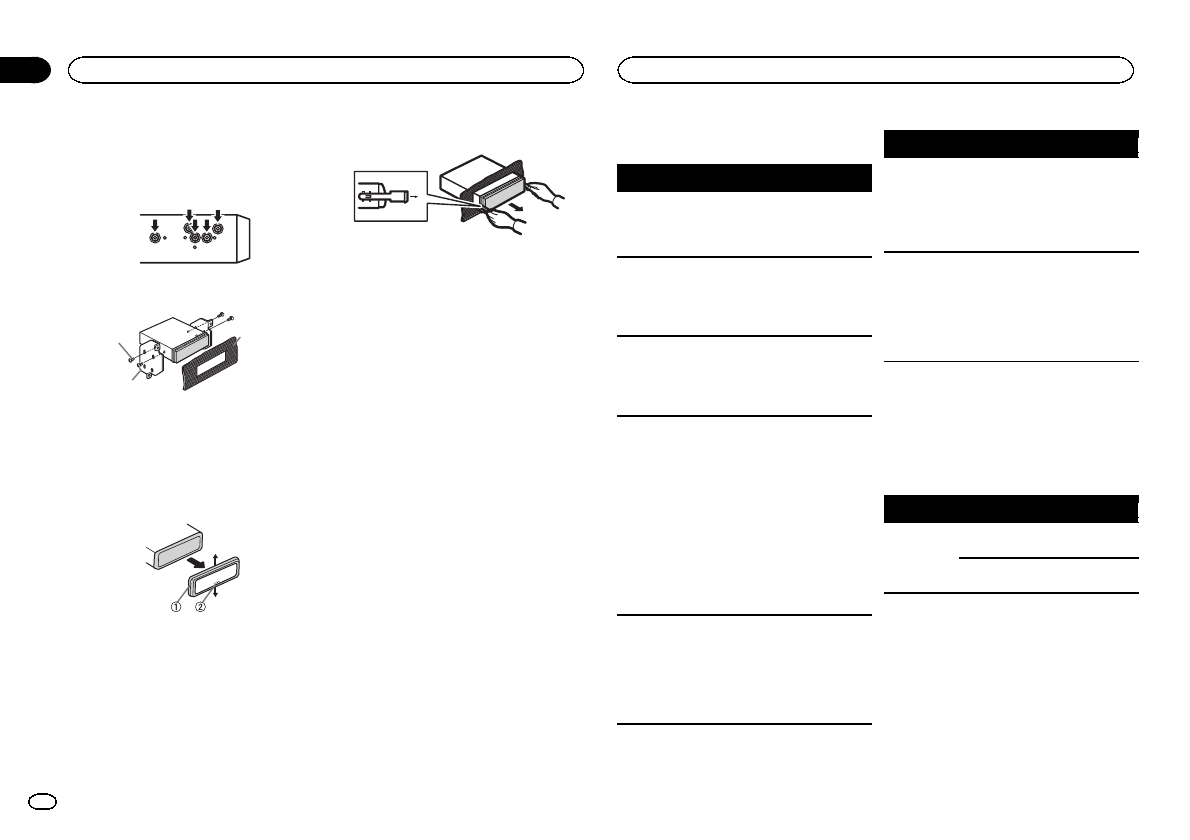 ①②