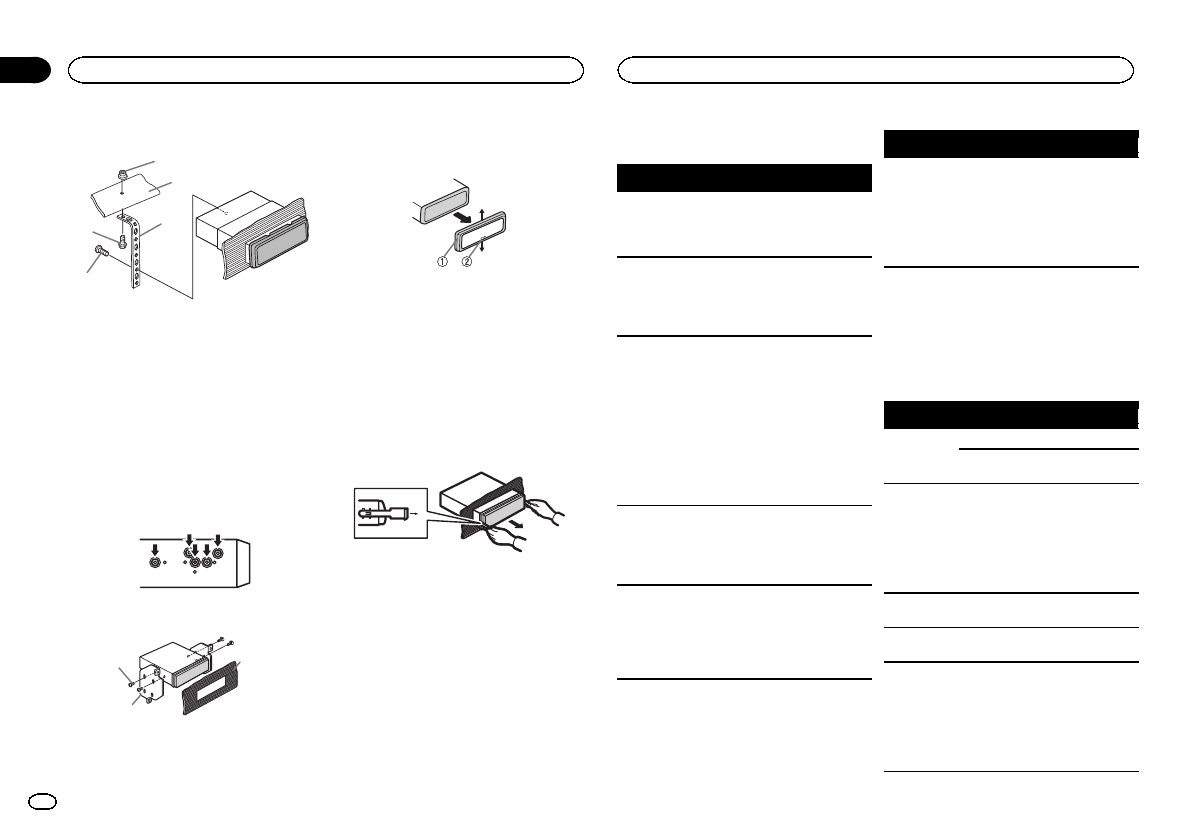 ①
②