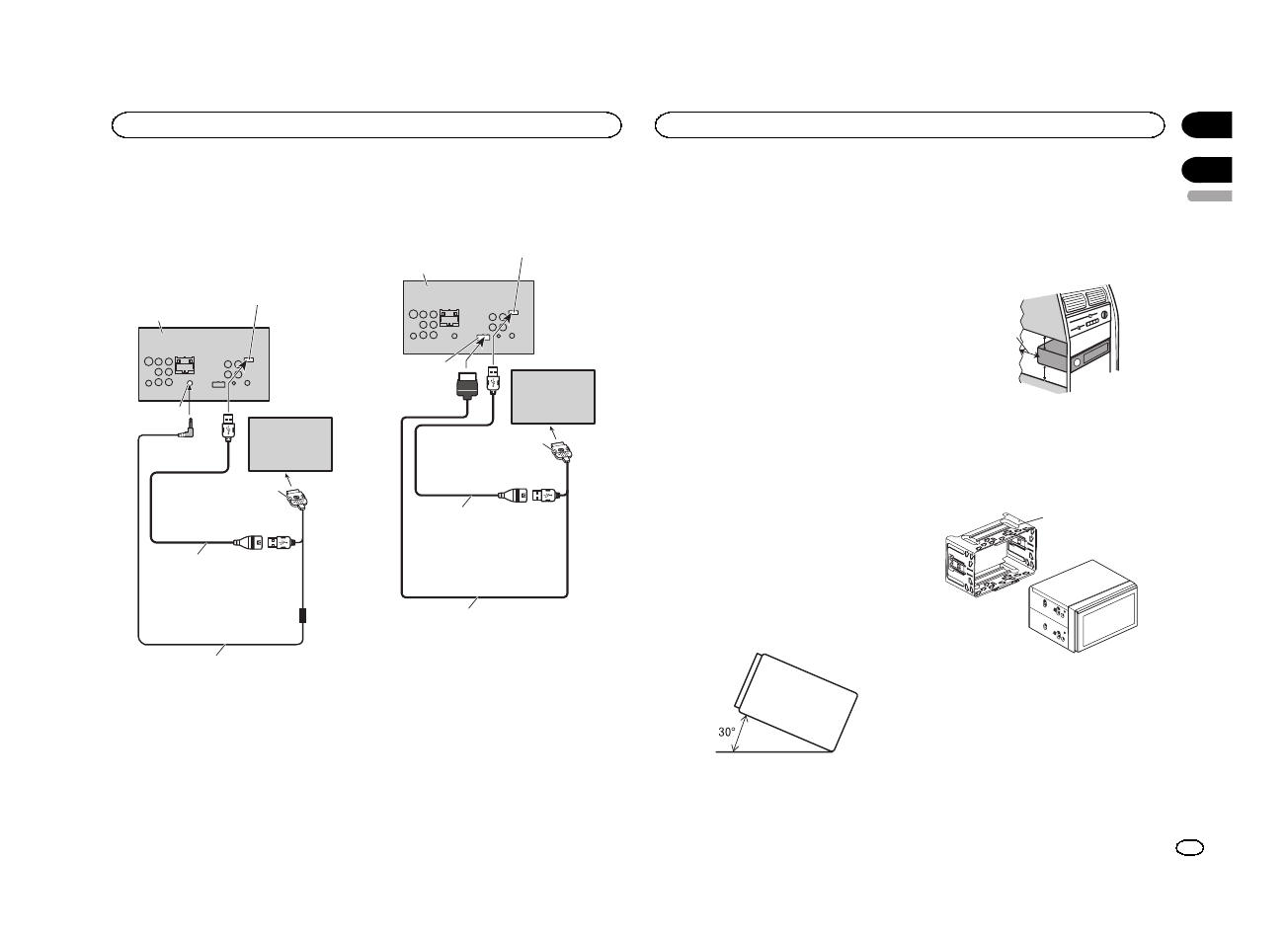 30°