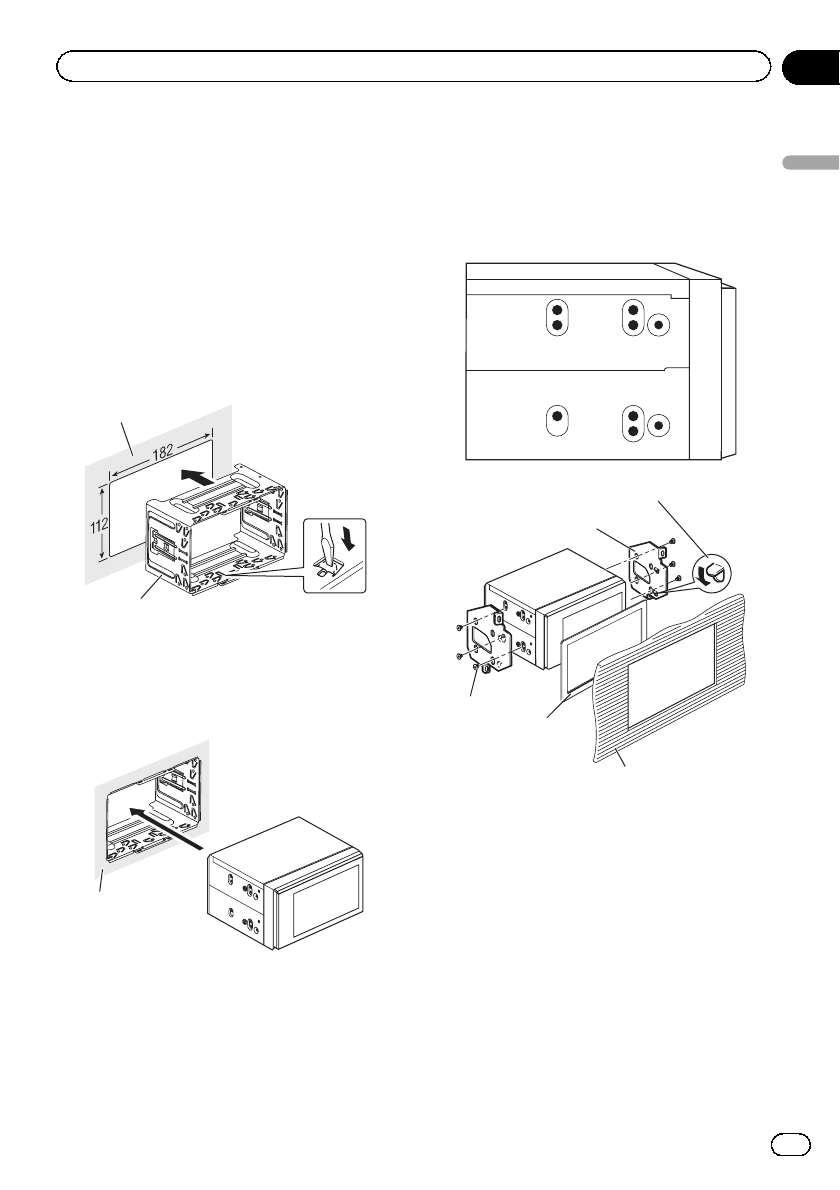 182

112