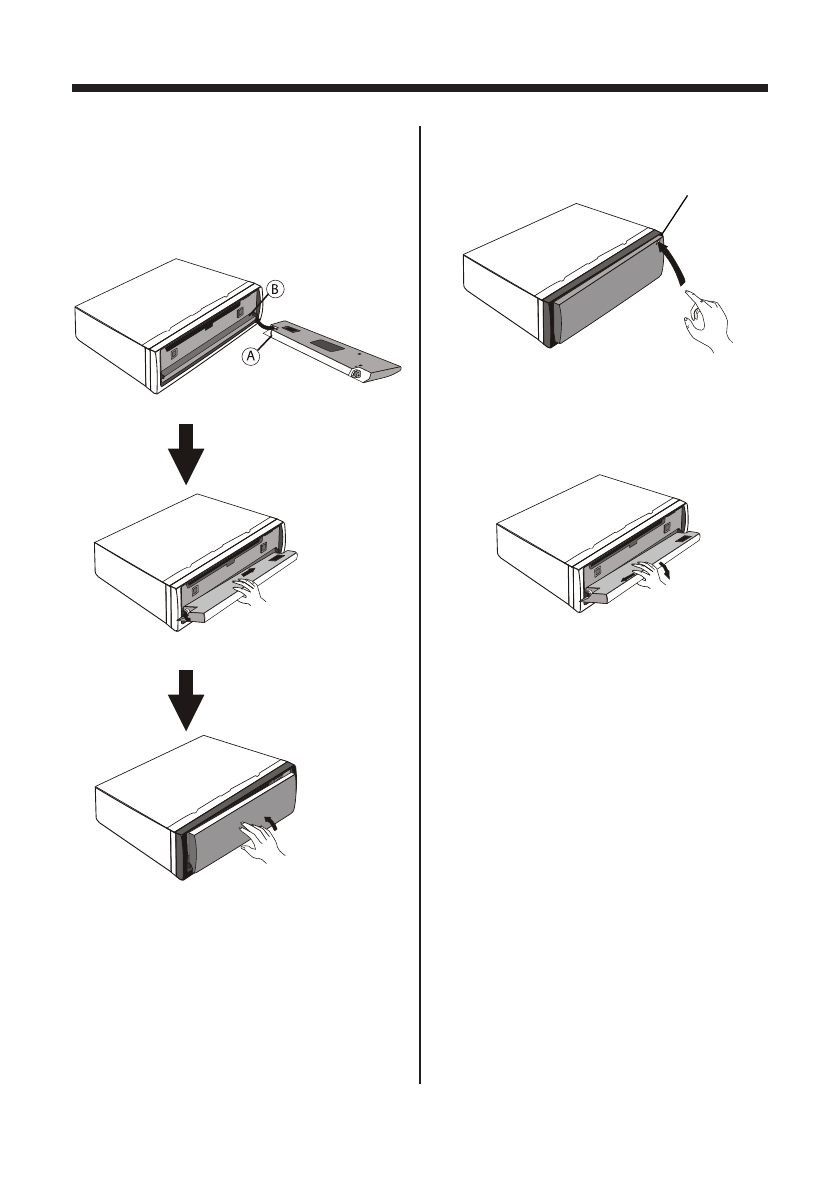 B
A