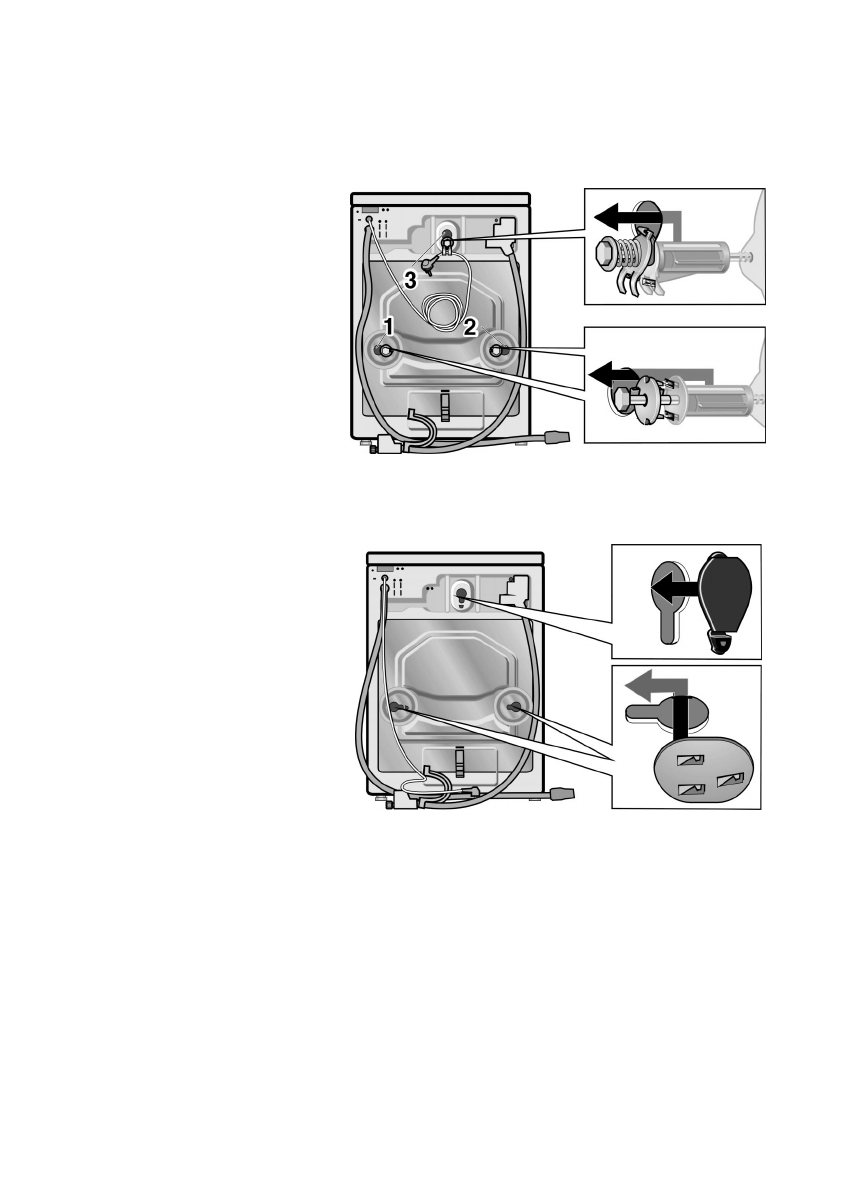 3
1
2