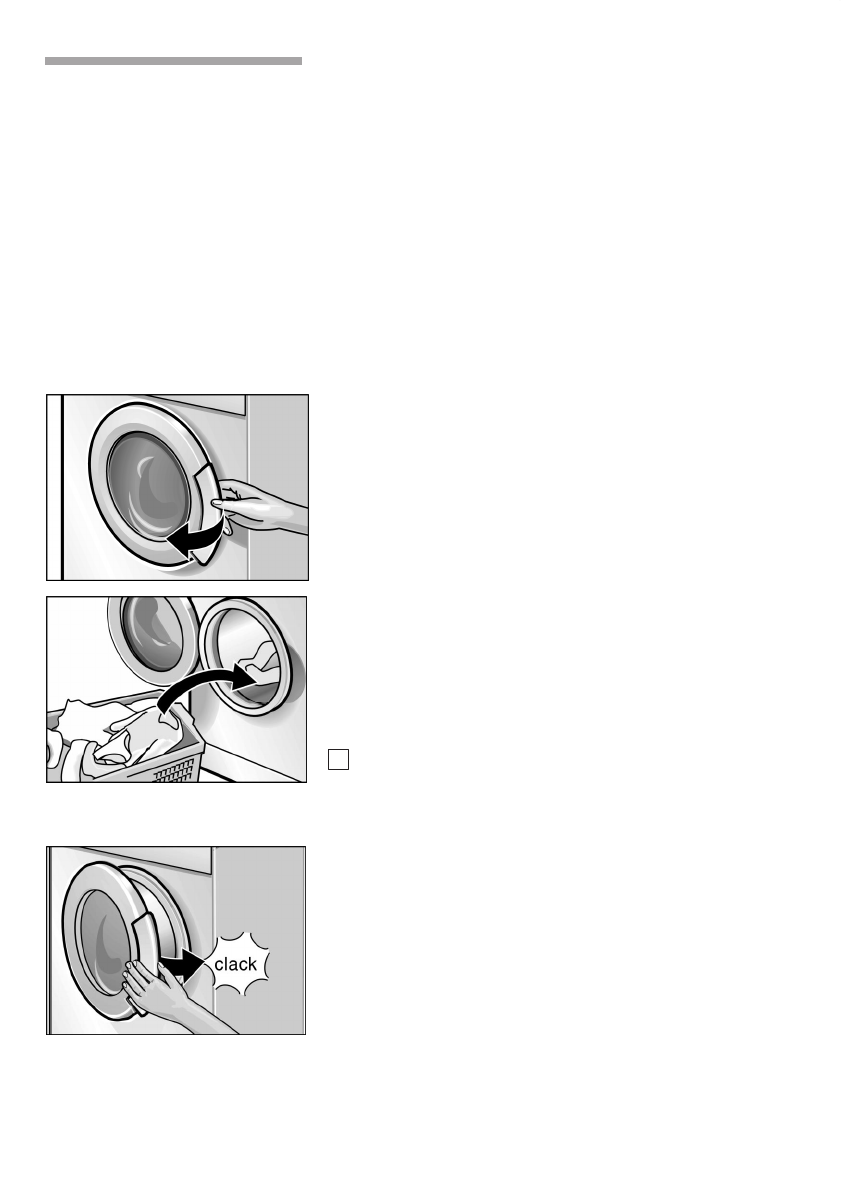 clack