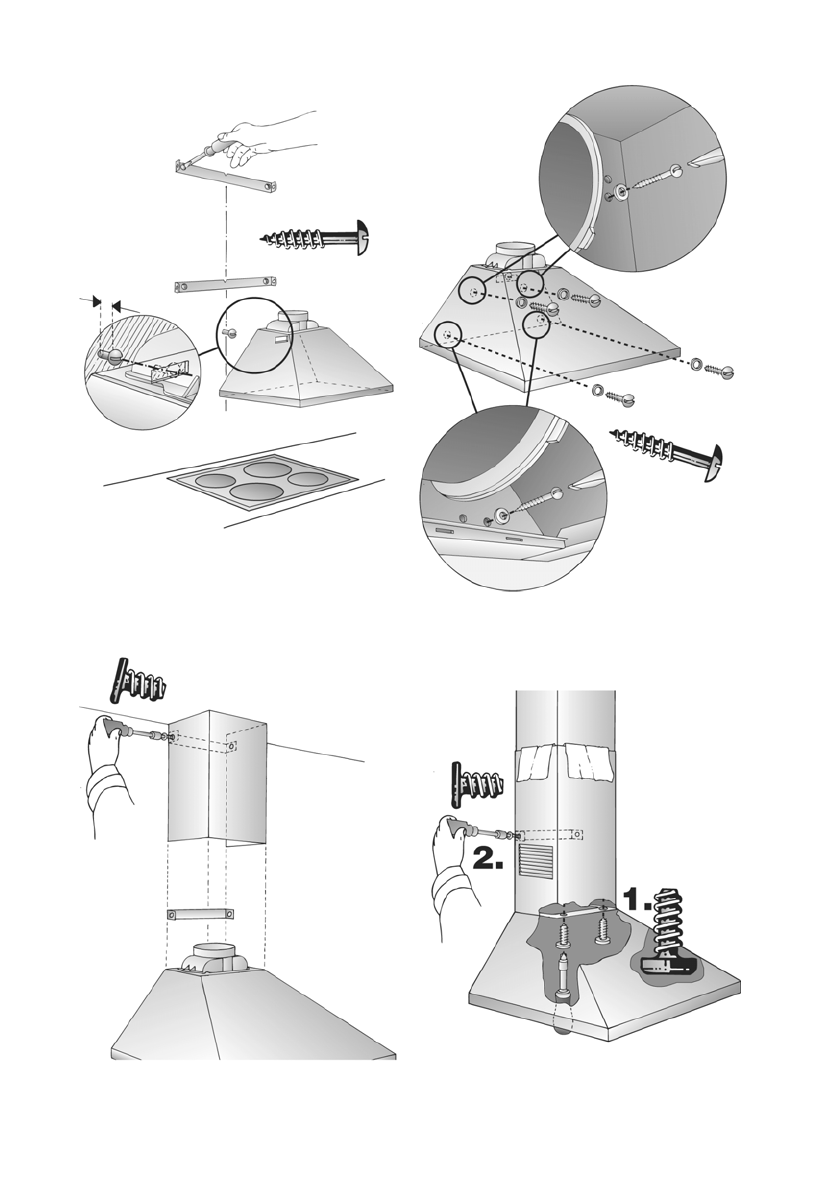 2.

1.