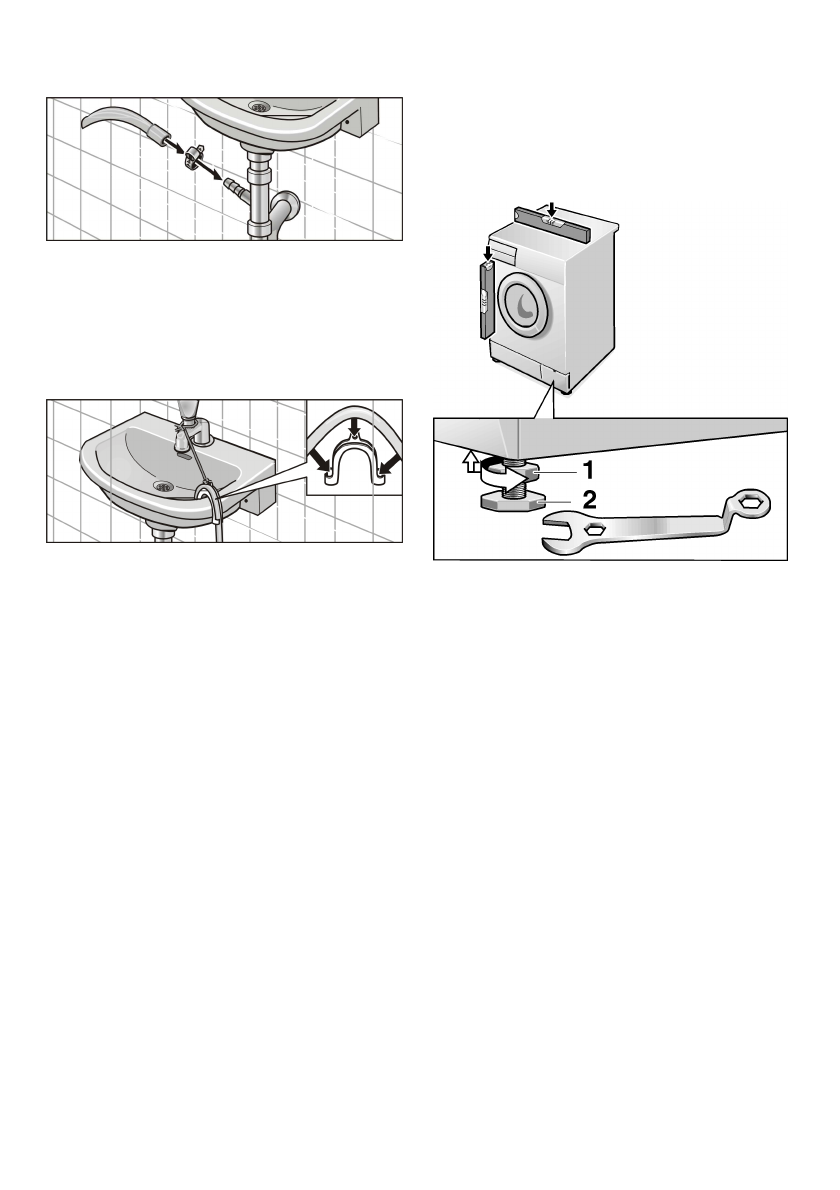 1
2