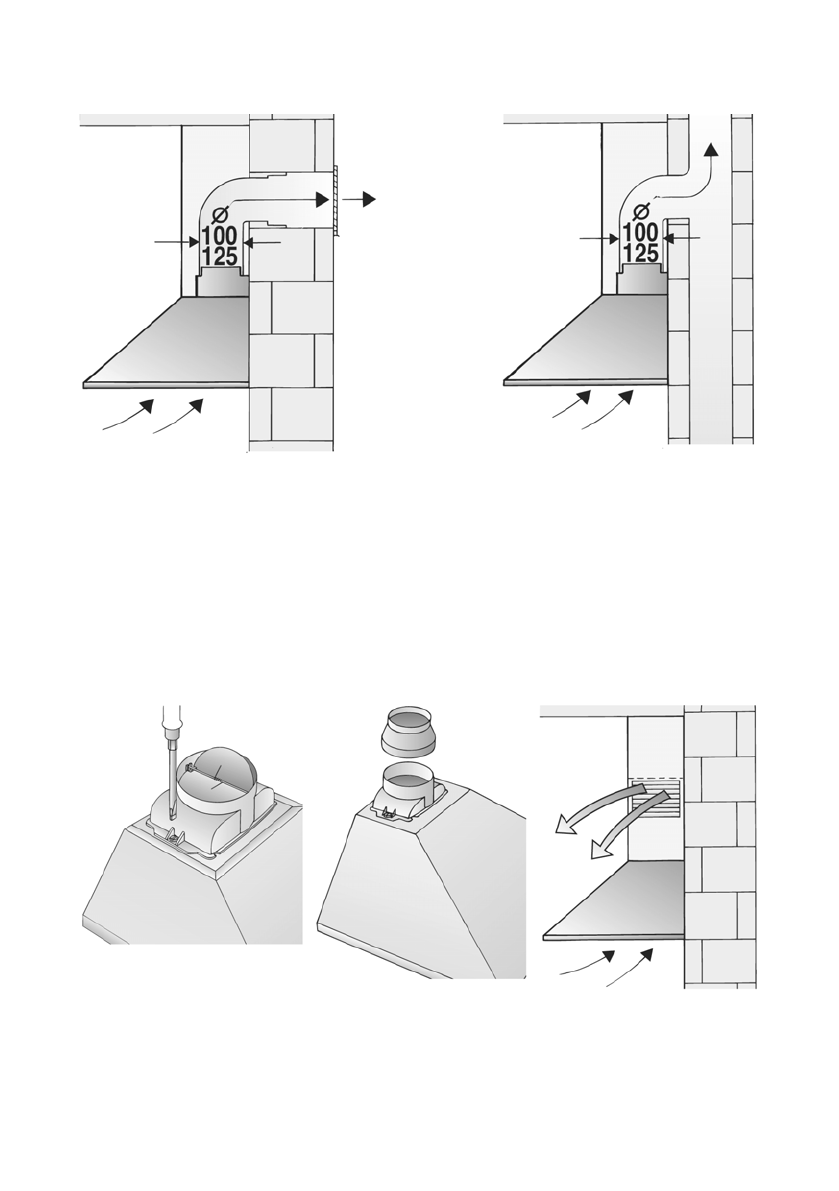 Ø
100
125

Ø
100
125