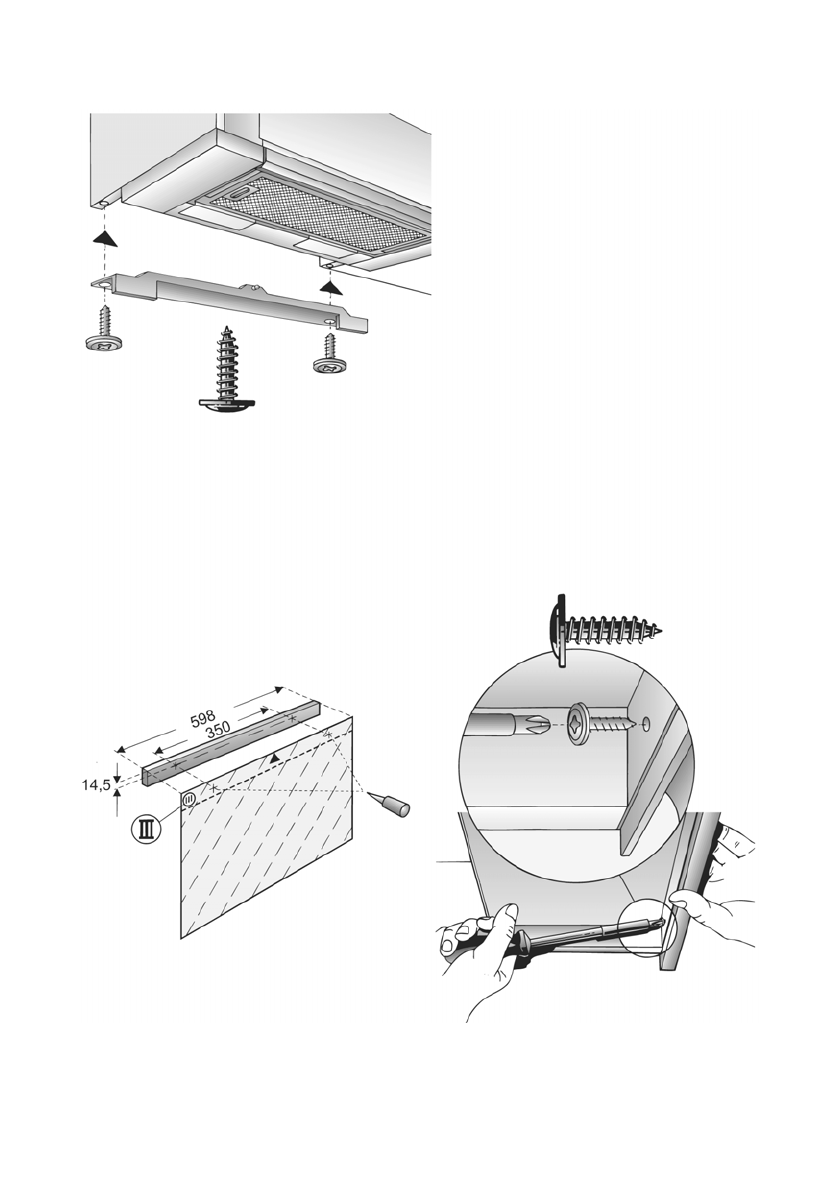 598
350
14,5
III