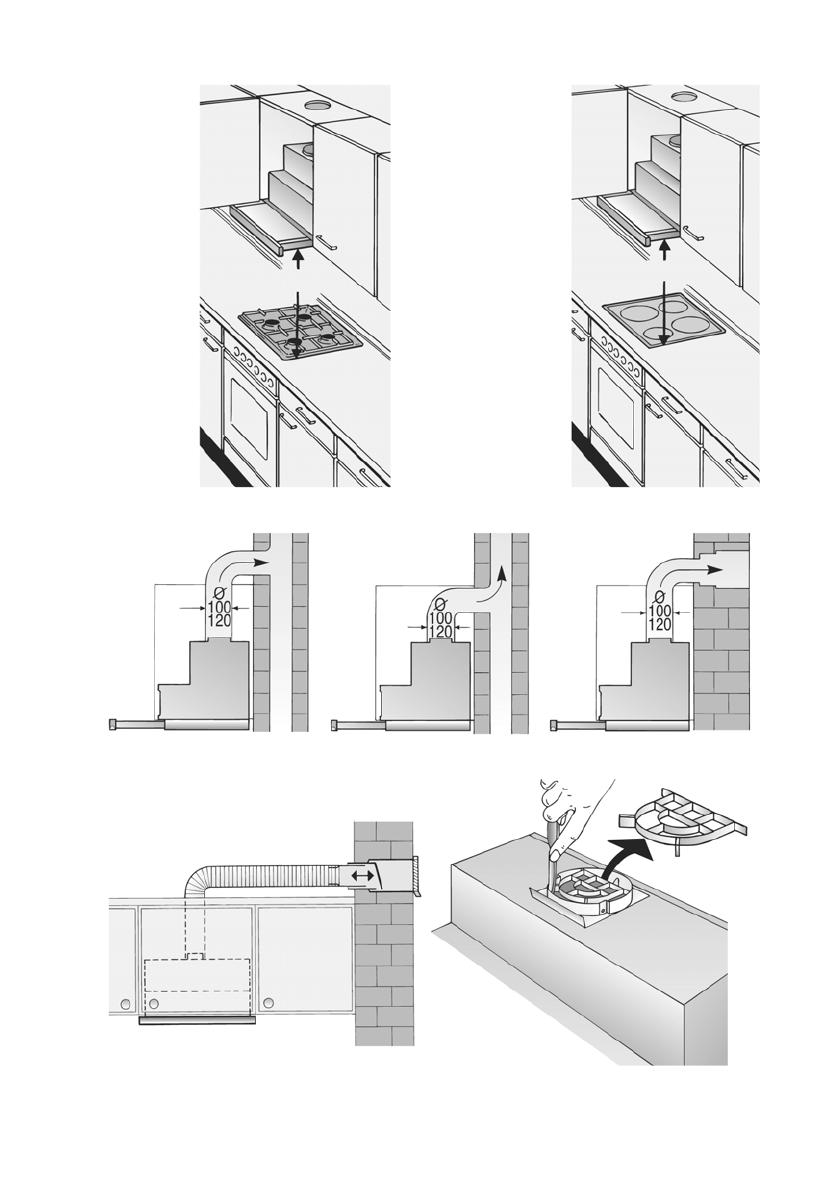 Ø
100
120

Ø
100
120

Ø
100
120