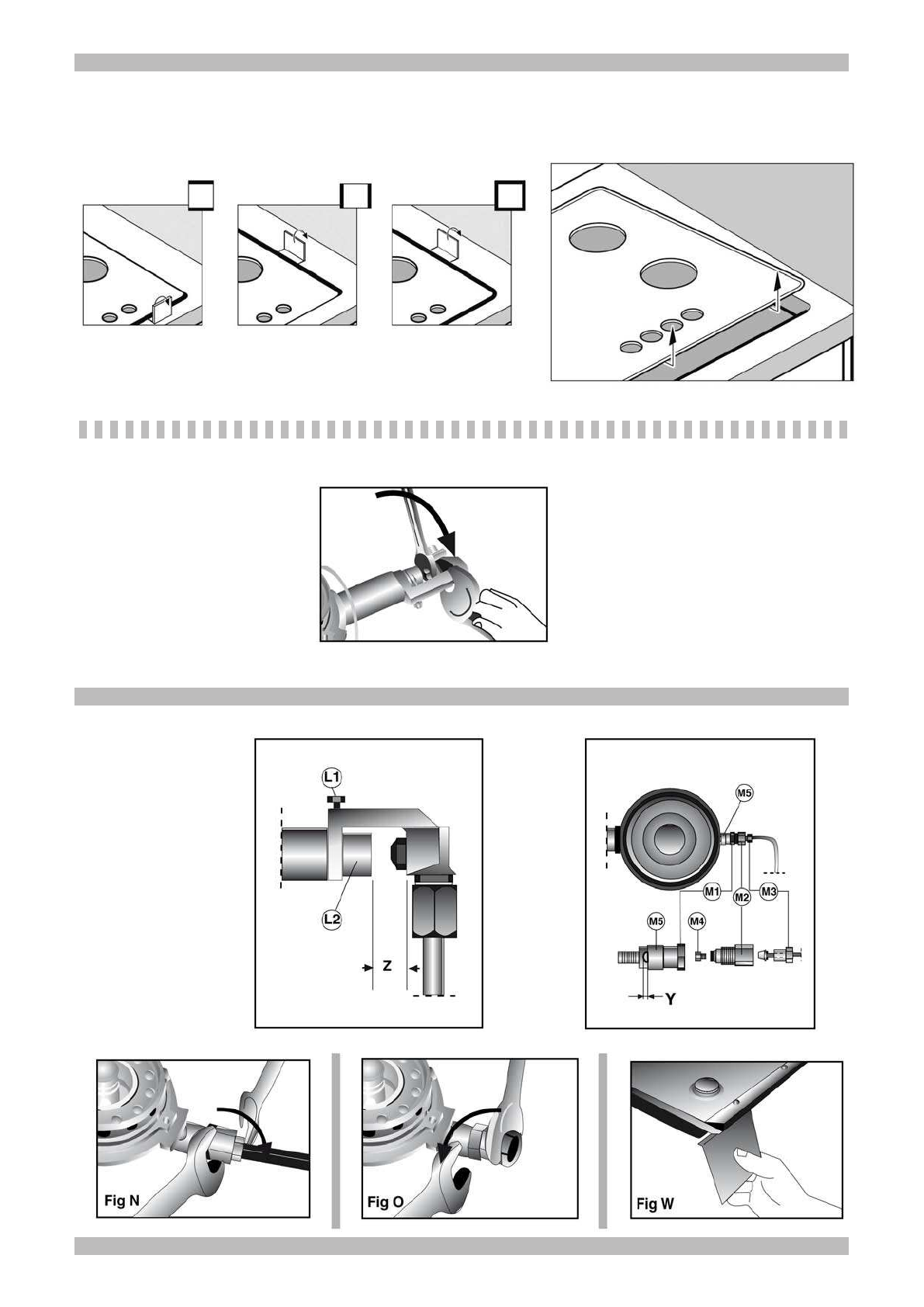 L1

L2

Z

M5

M1

M2

M3

M5

M4

Y

Fig N

Fig O

Fig W