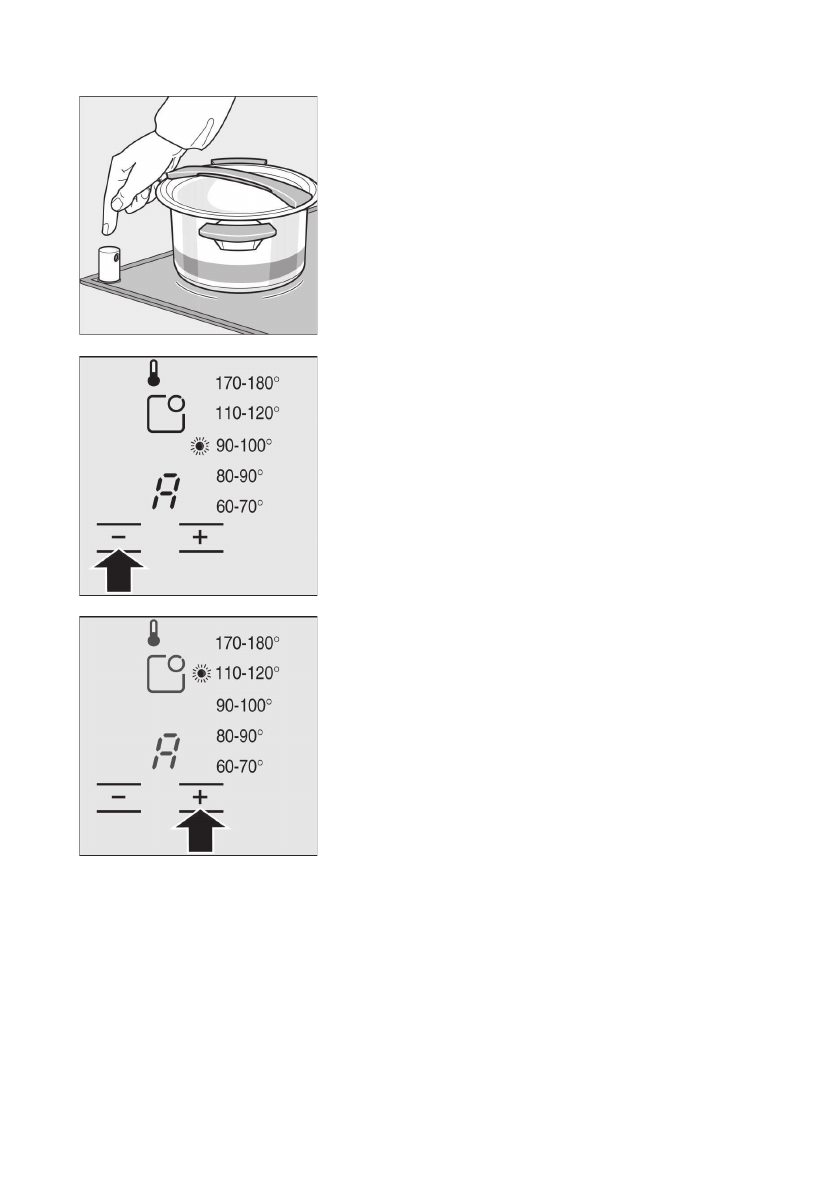 170-180°
110-120°
90-100°
80-90°
60-70°
A
−
+

170-180°
110-120°
90-100°
80-90°
60-70°
A
−
+