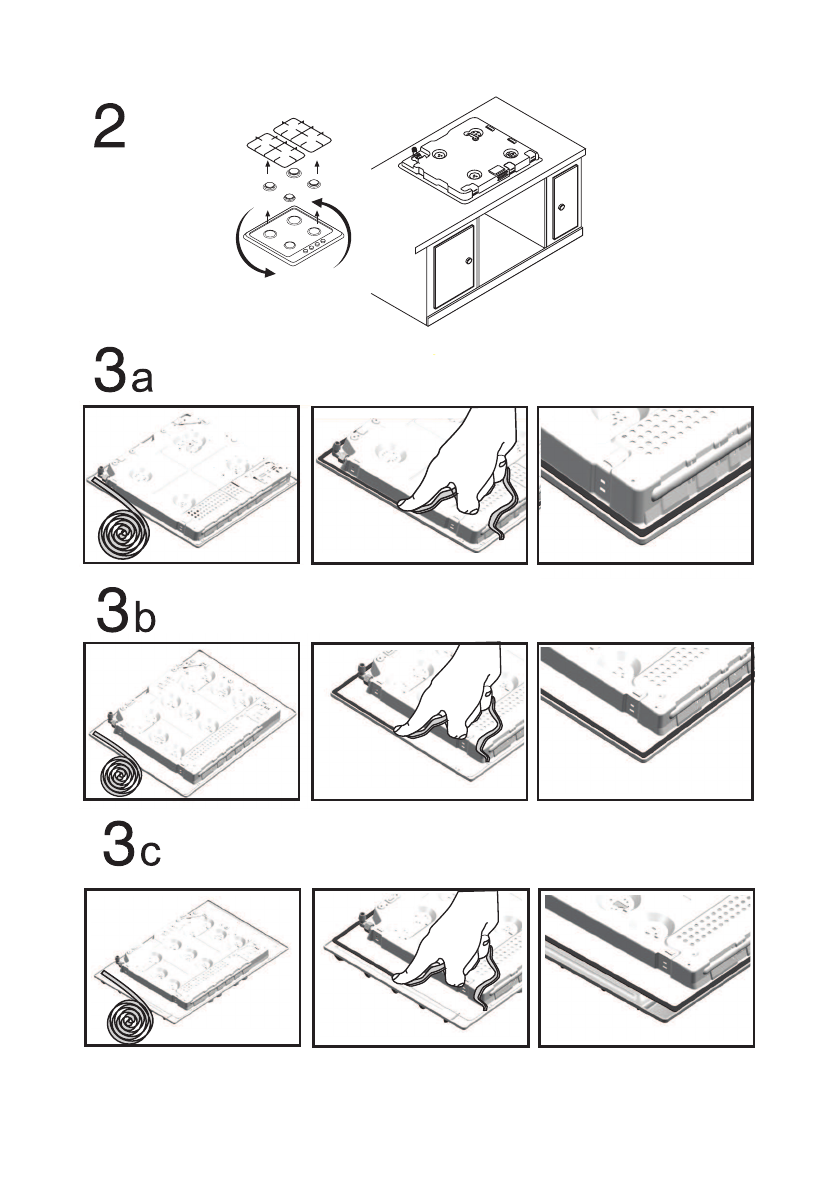 2

3a

3b

3c