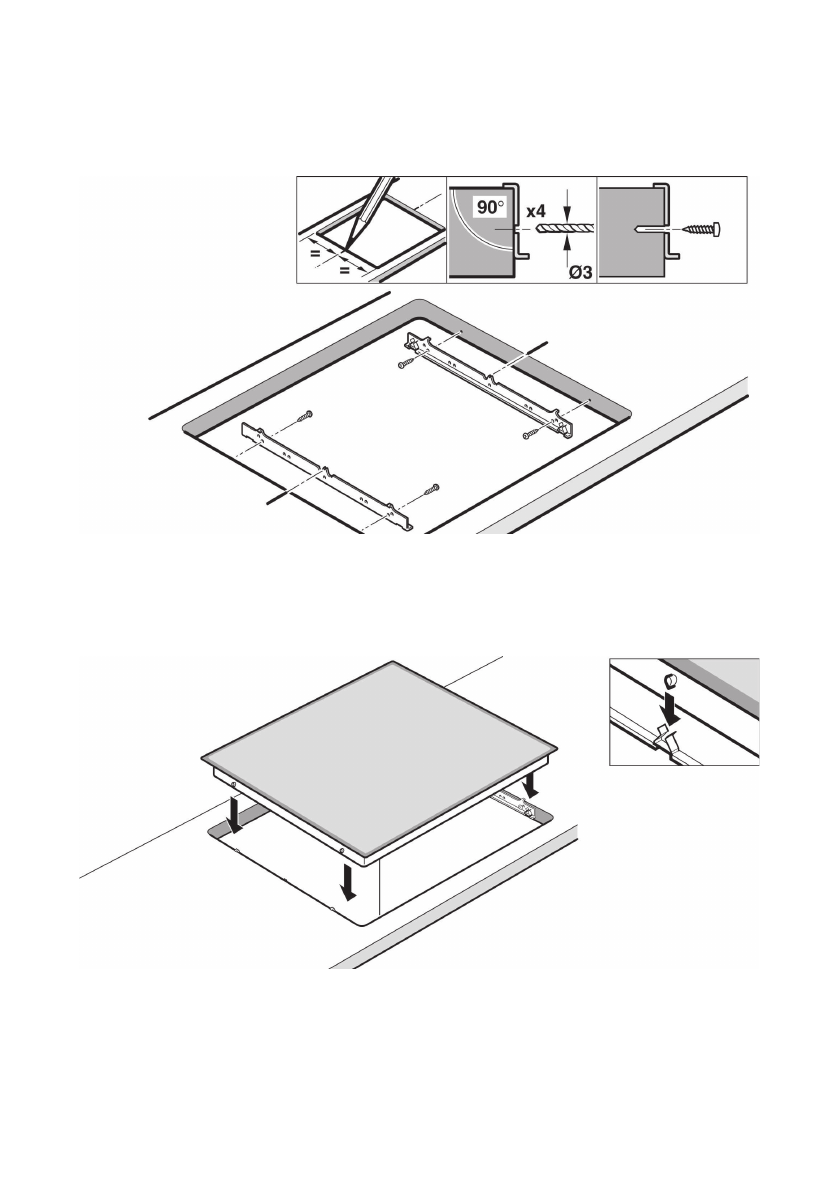 =
=
90°
x4
Ø3