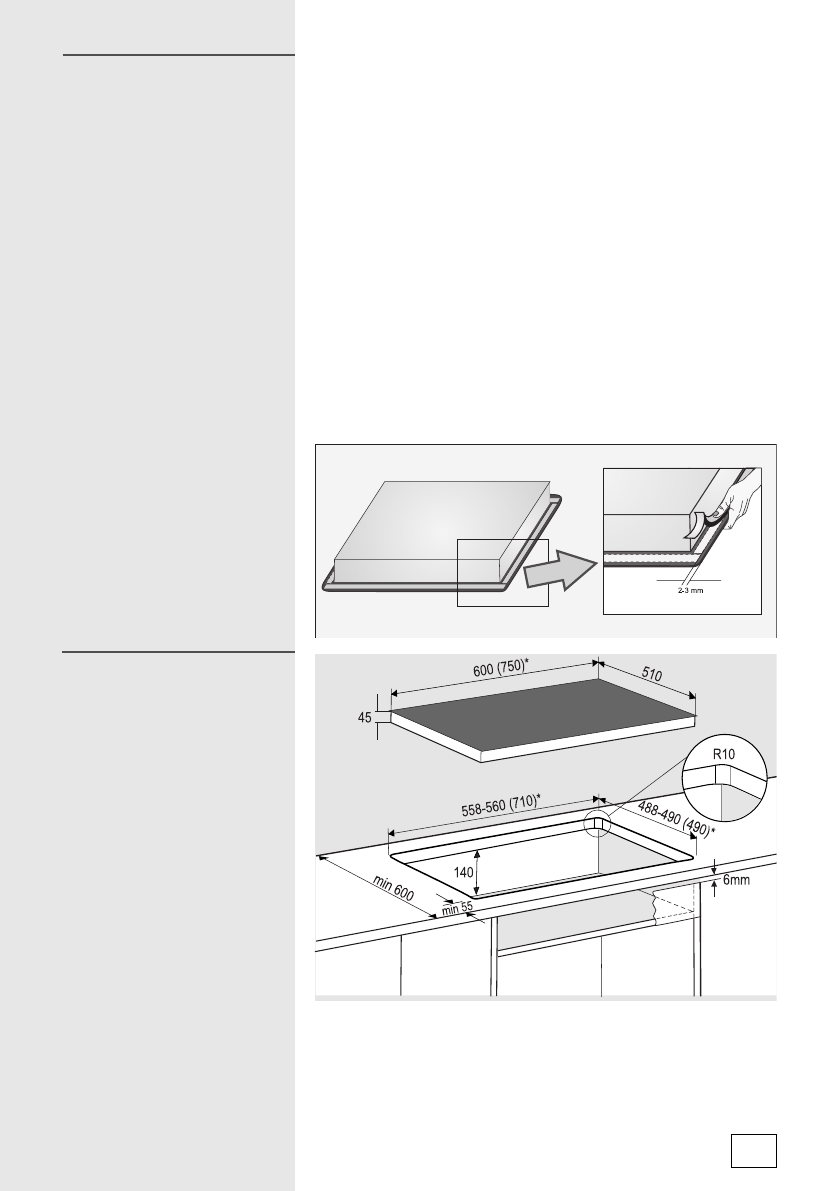 2-3 mm

600 (750)*

510

45

R10

558-560 (710)*

488-490 (490)*

140

6mm

min 600

min 55