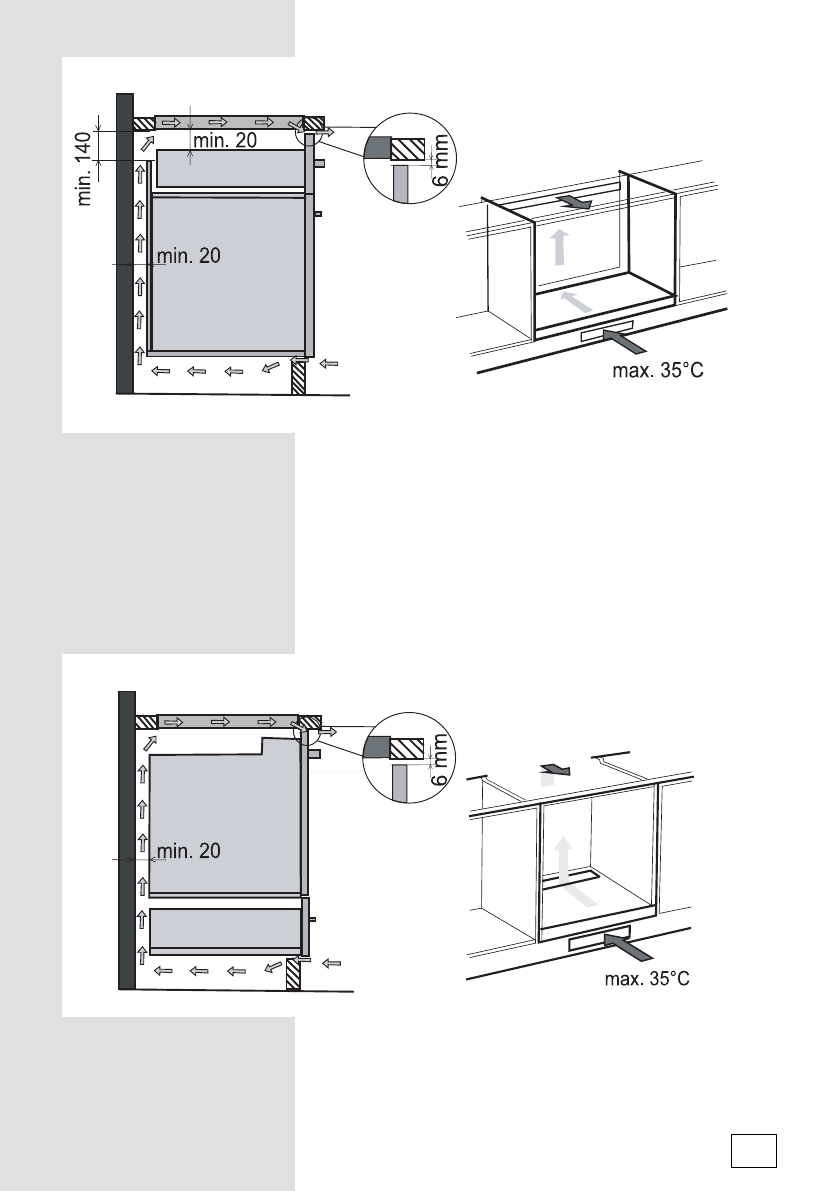 min. 140
min. 20
6 mm
min. 20
max. 35°C

6 mm
min. 20
max. 35°C