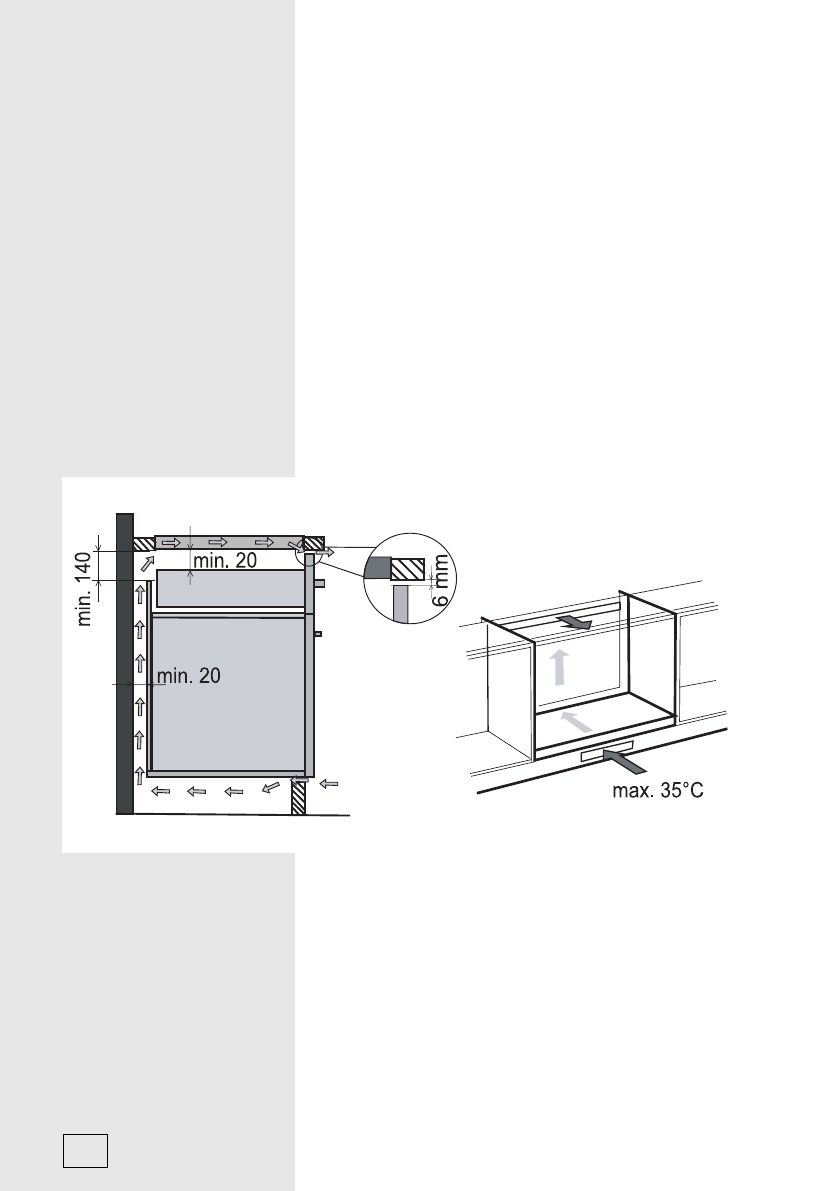 min. 140
min. 20
min. 20
6 mm
max. 35°C