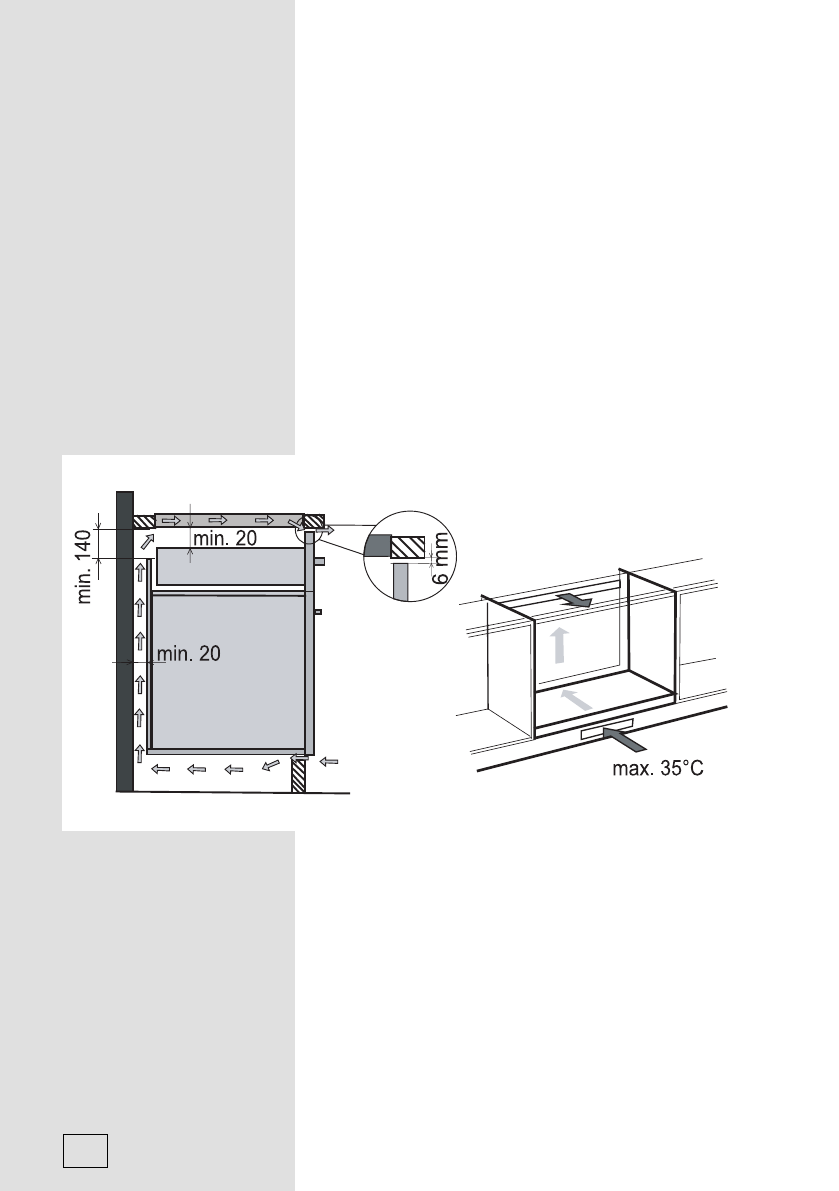 min. 140
min. 20
min. 20
6 mm
max. 35°C