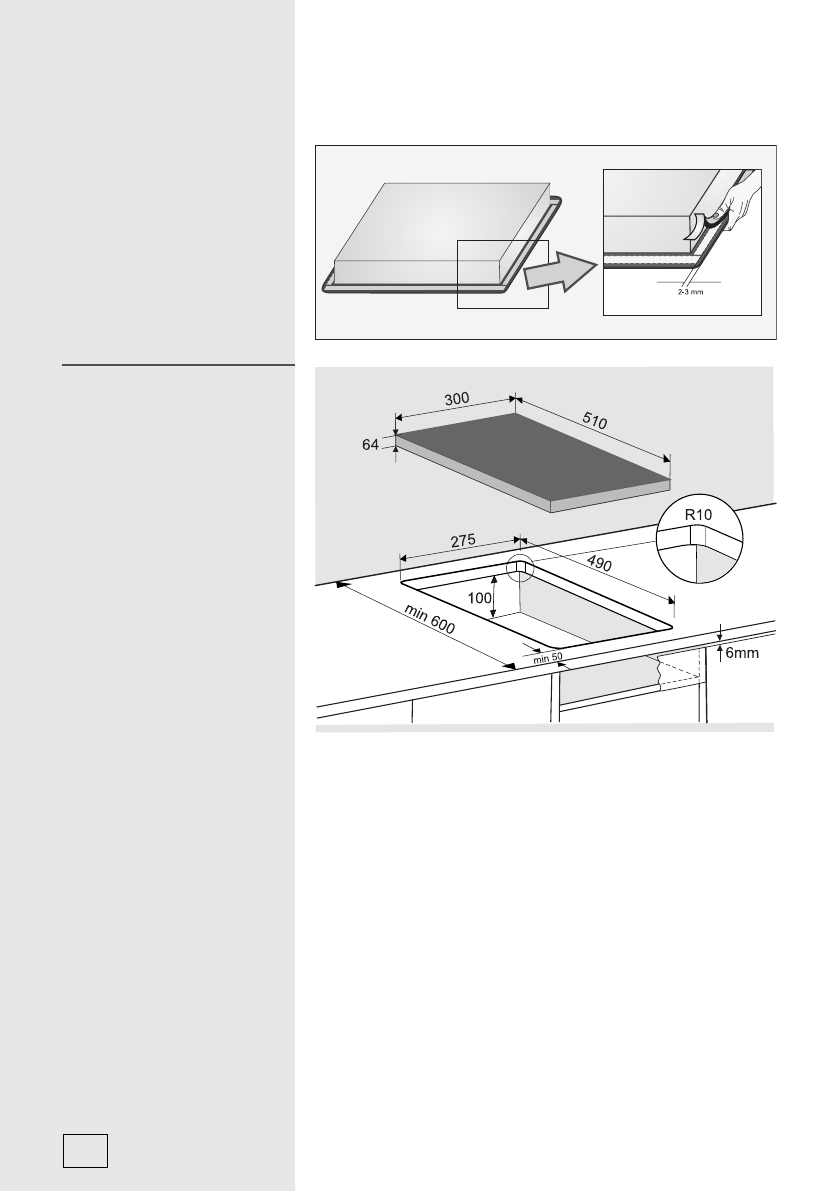 2-3 mm

300

510

64

R10

275

490

100

min 600

min 50

6mm