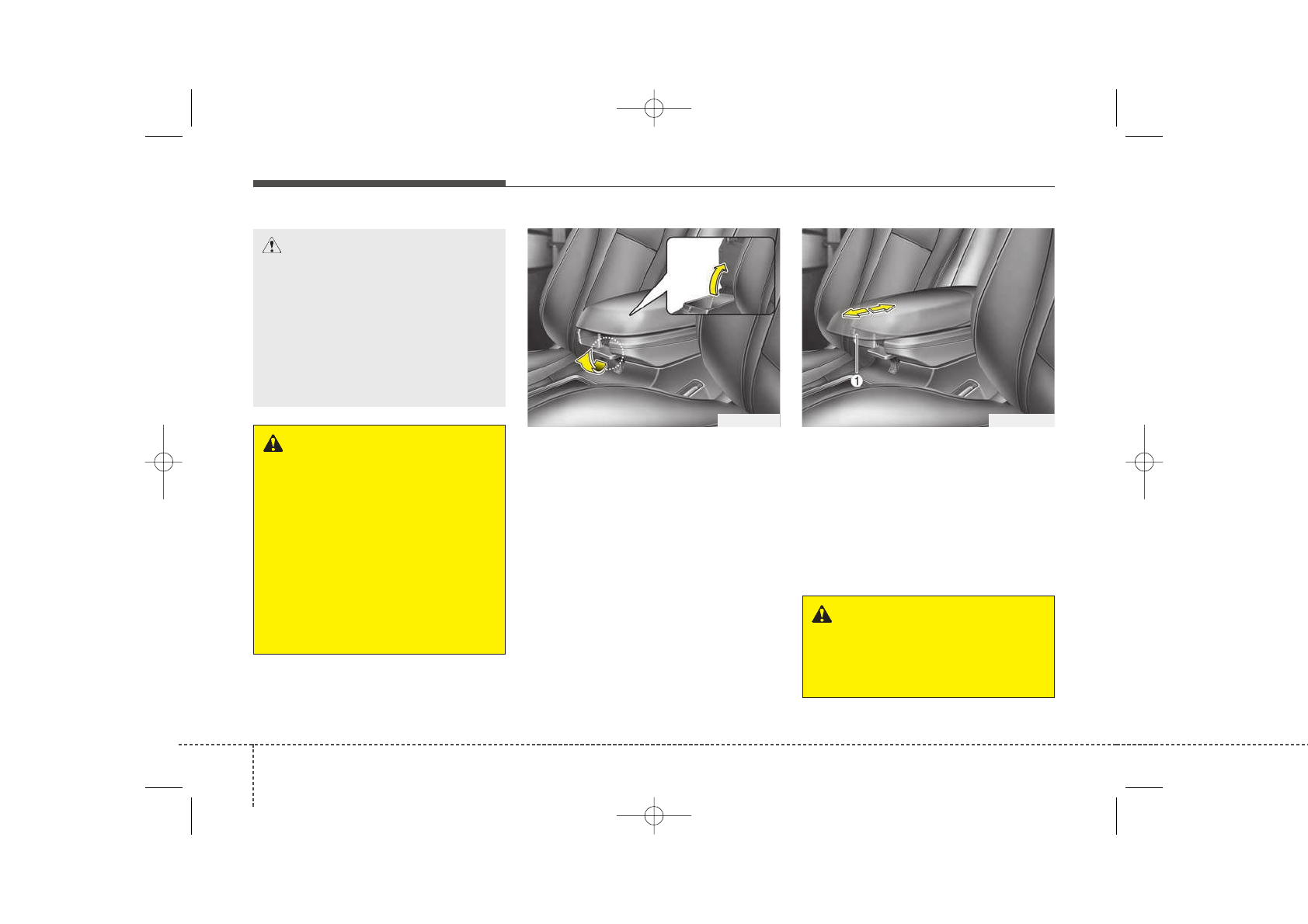 1