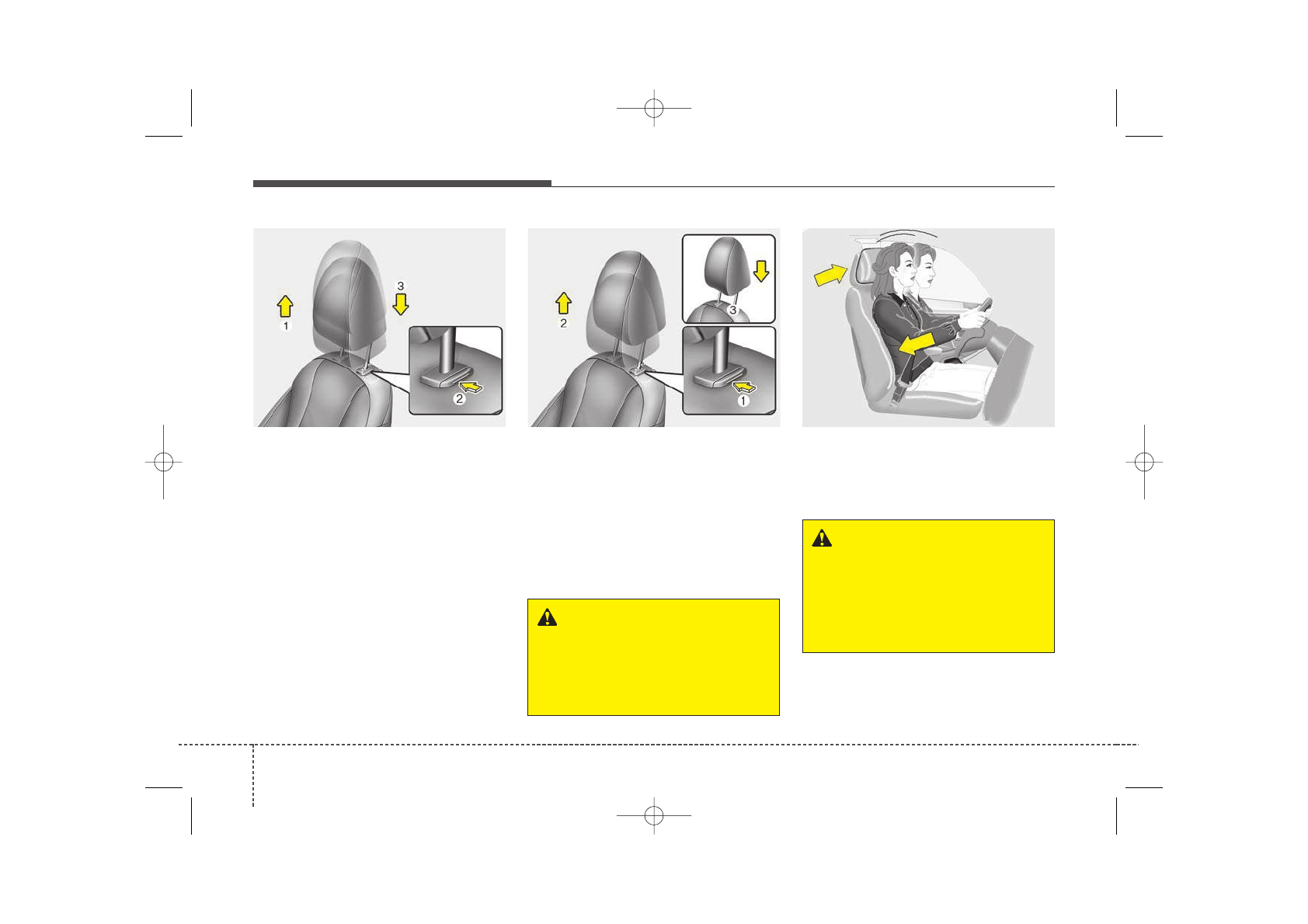 1

3

2

2

3

1