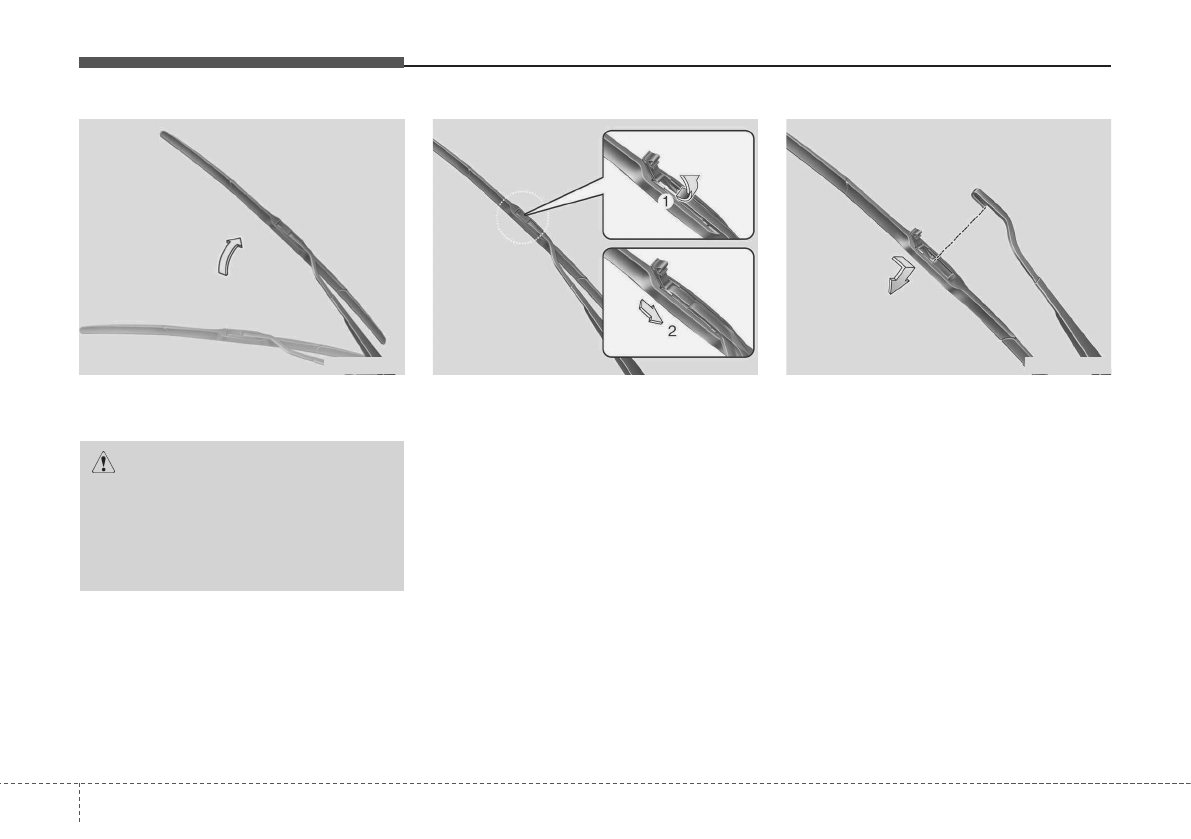 1

2