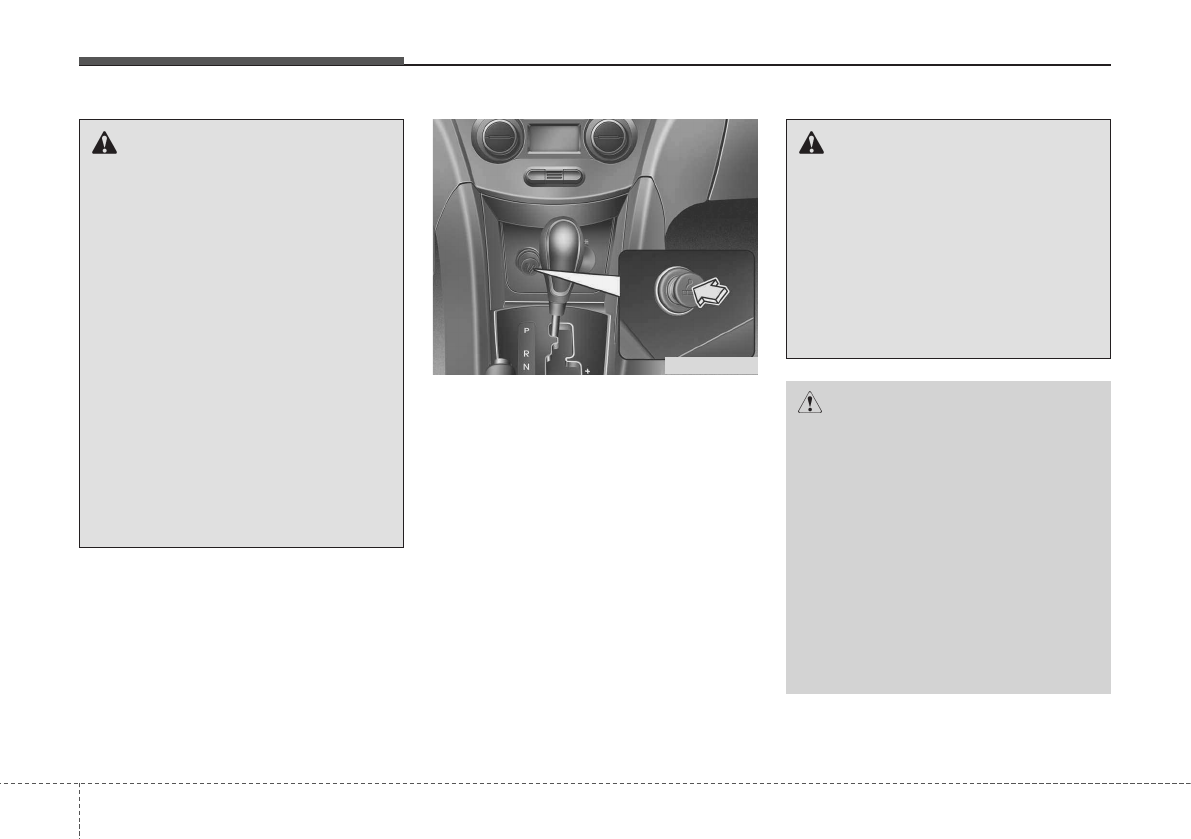 P

R

N

+