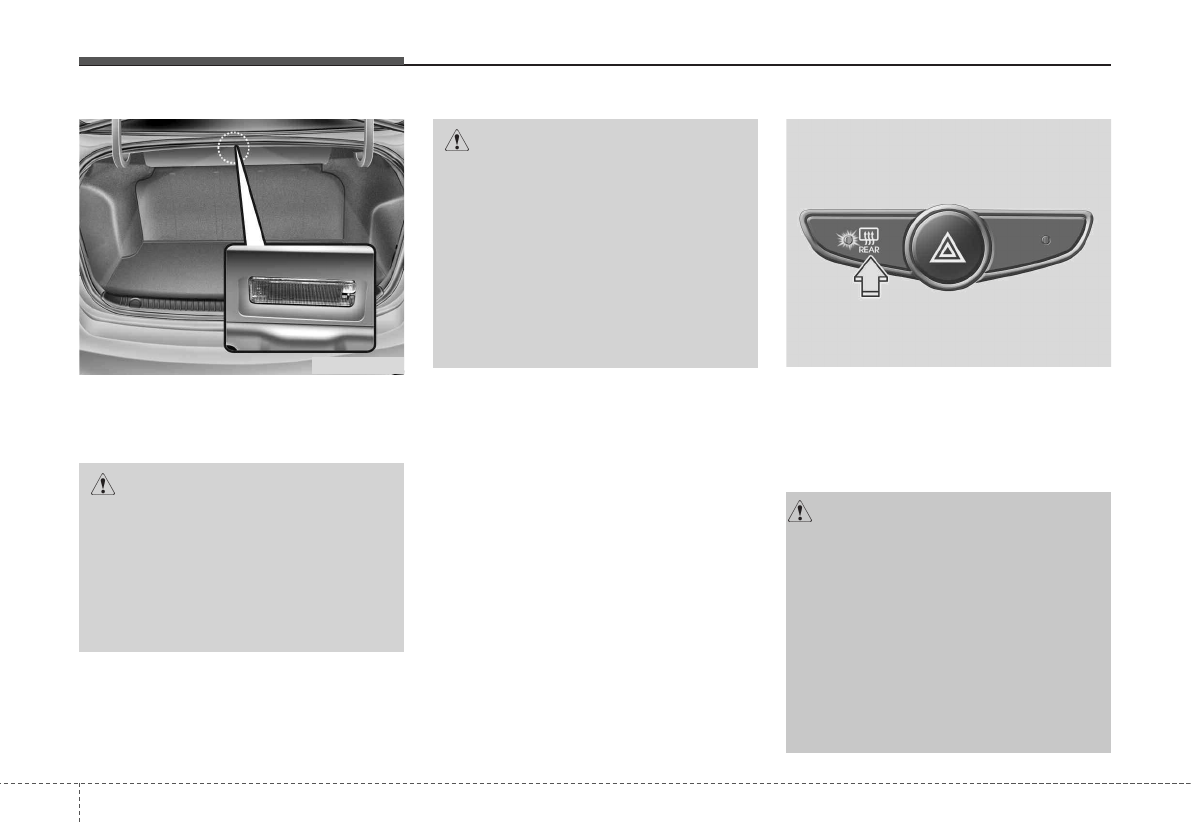 REAR