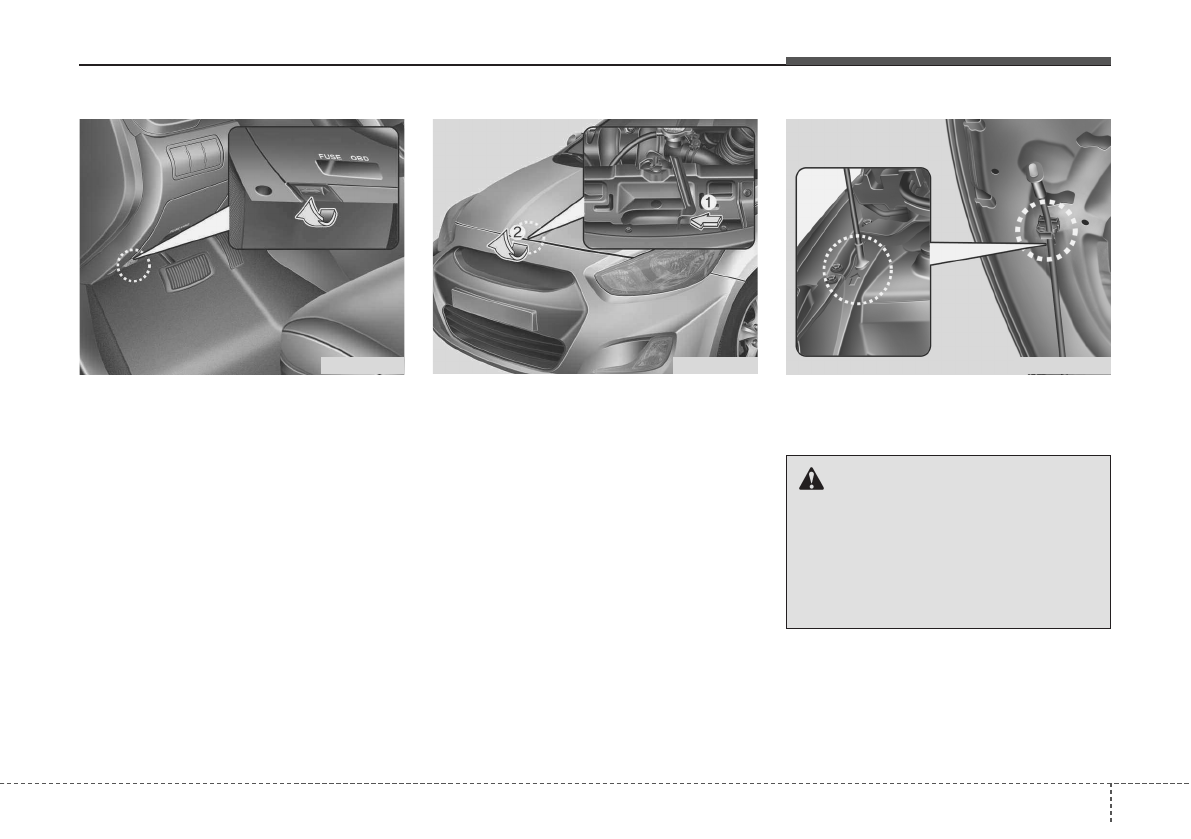 FUSE OBD

2

1