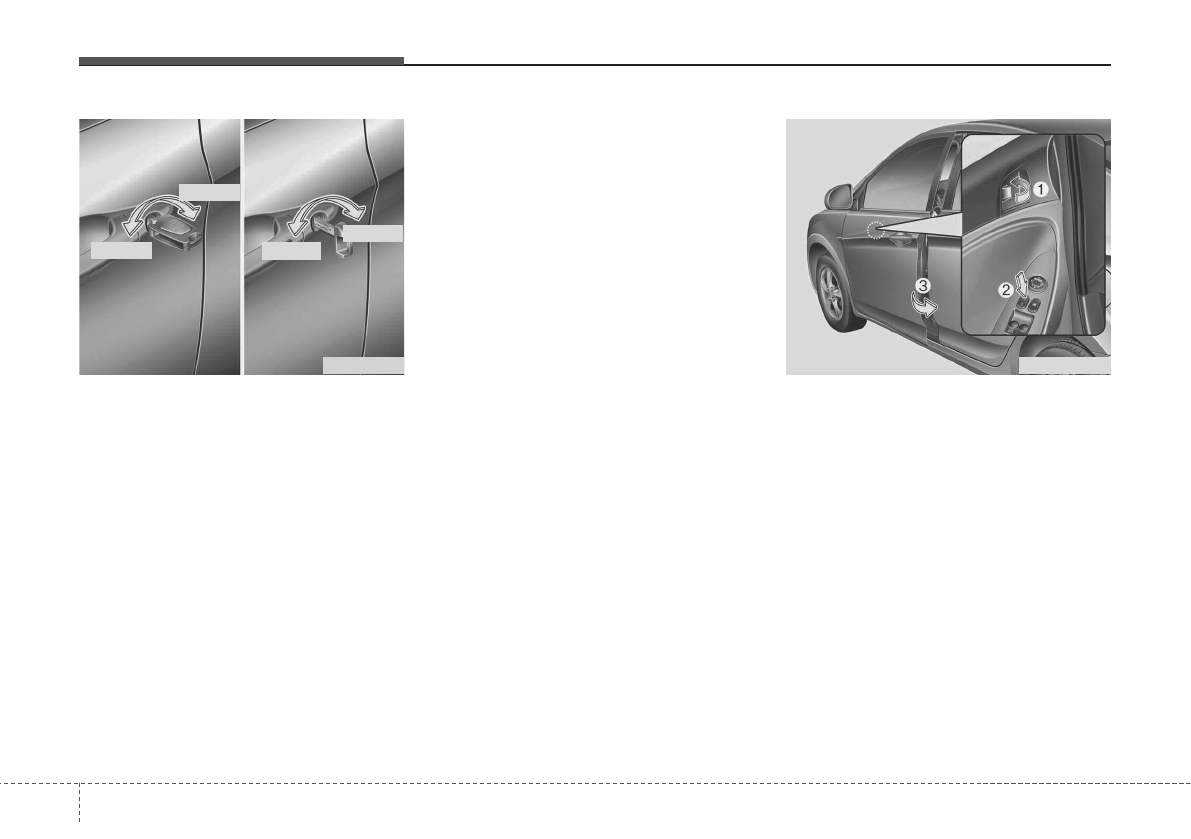 ①

②

③