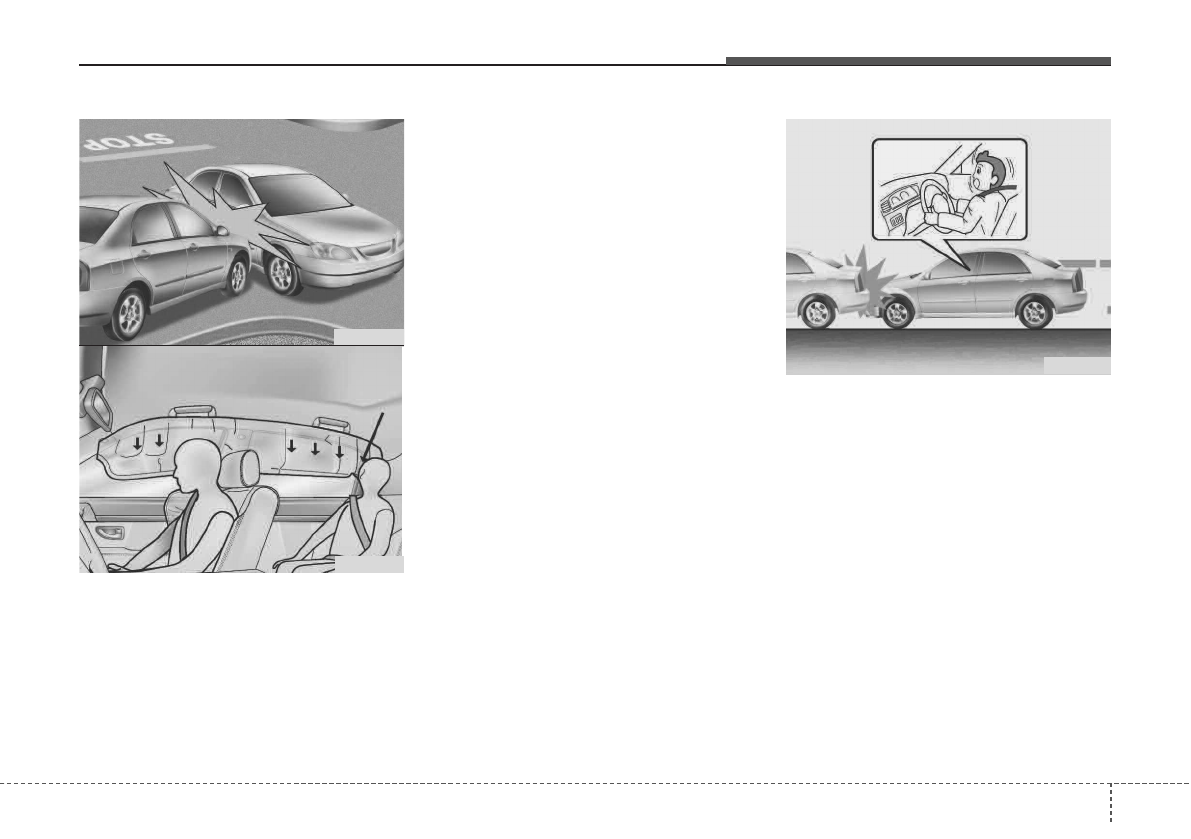 STOP