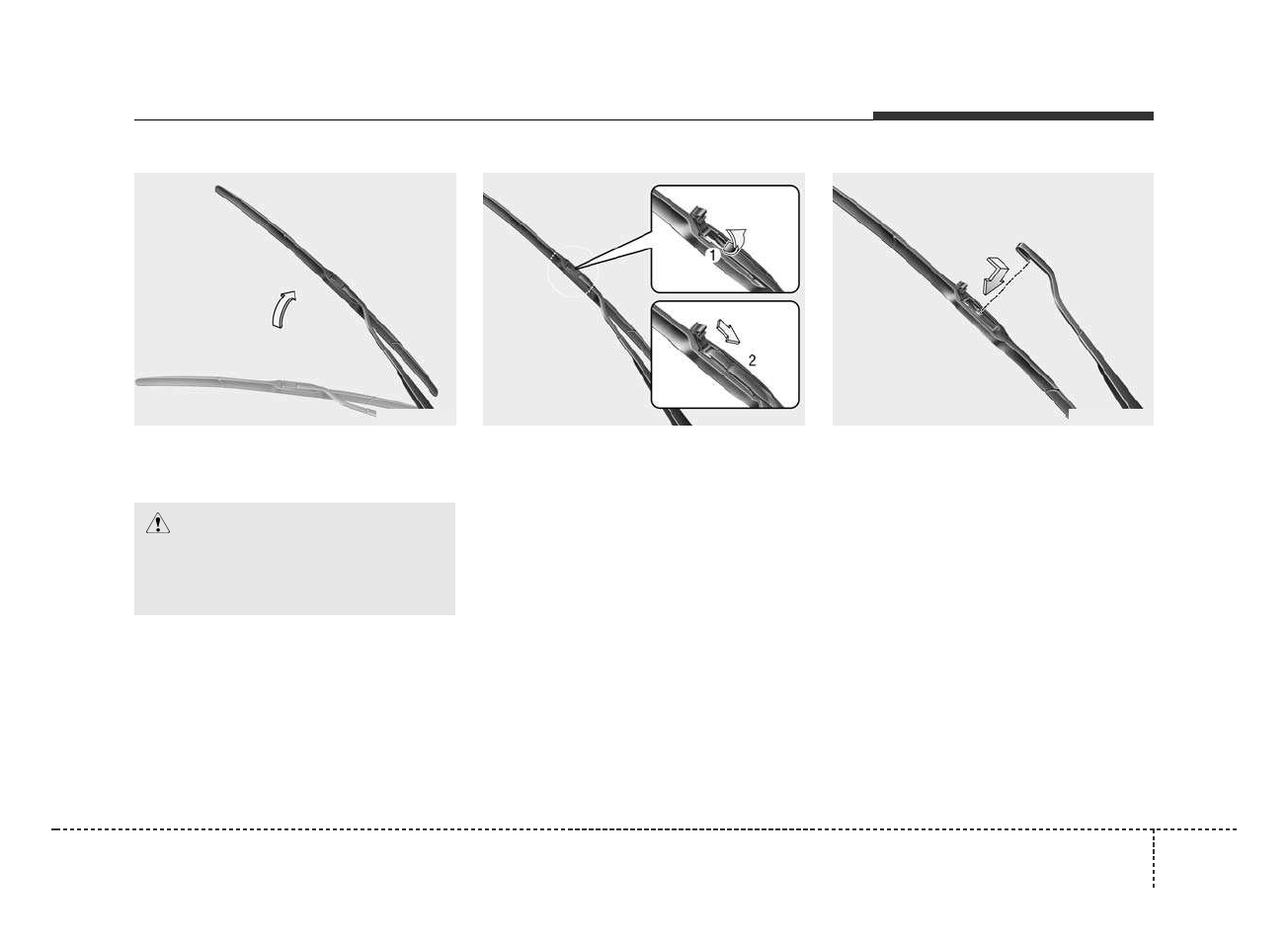 1

2