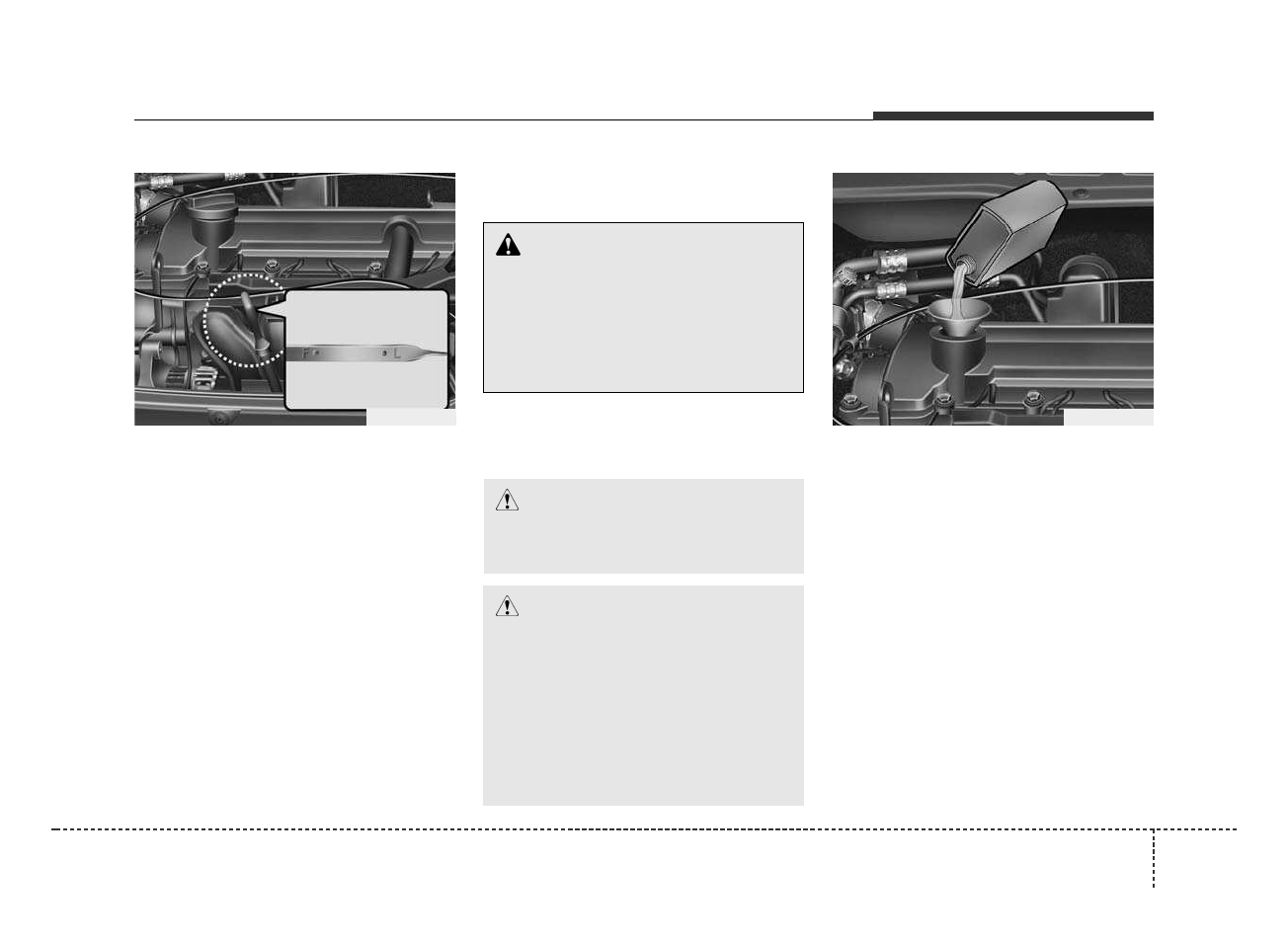 F L