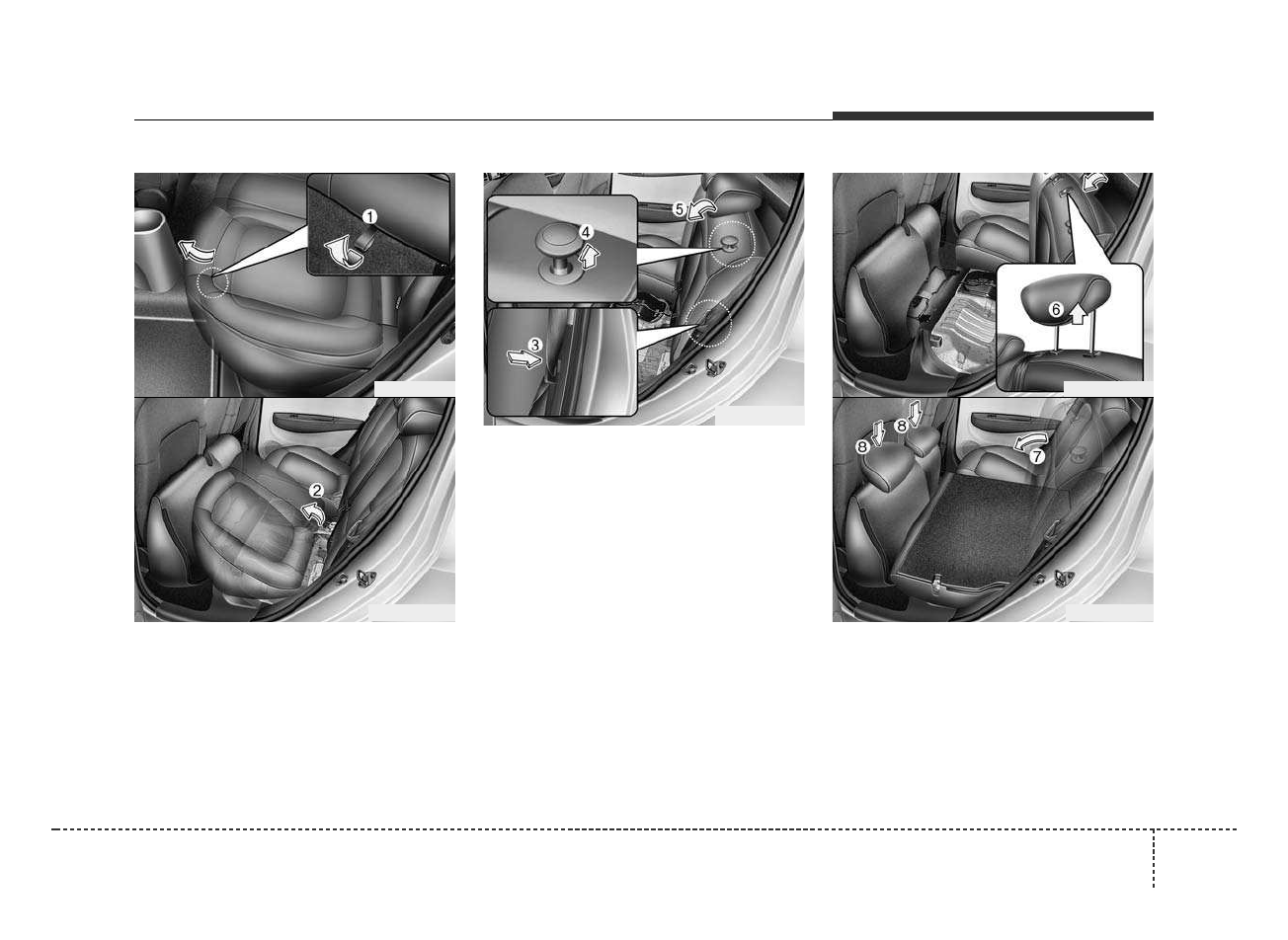 1

2

4

5

3

6

8

8

7