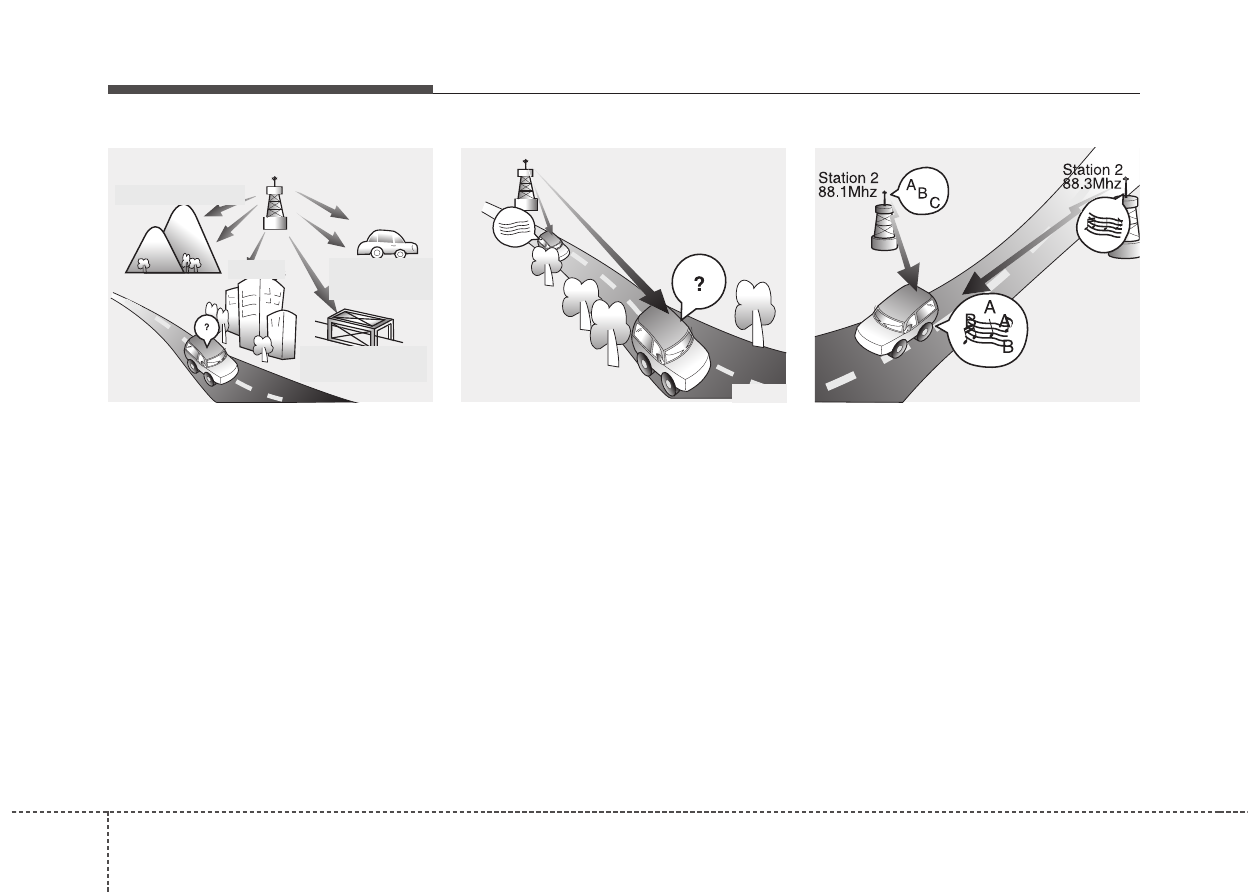 ?

?

Station 2
88.1Mhz

A
B
C

Station 2
88.3Mhz

A
B
A
B