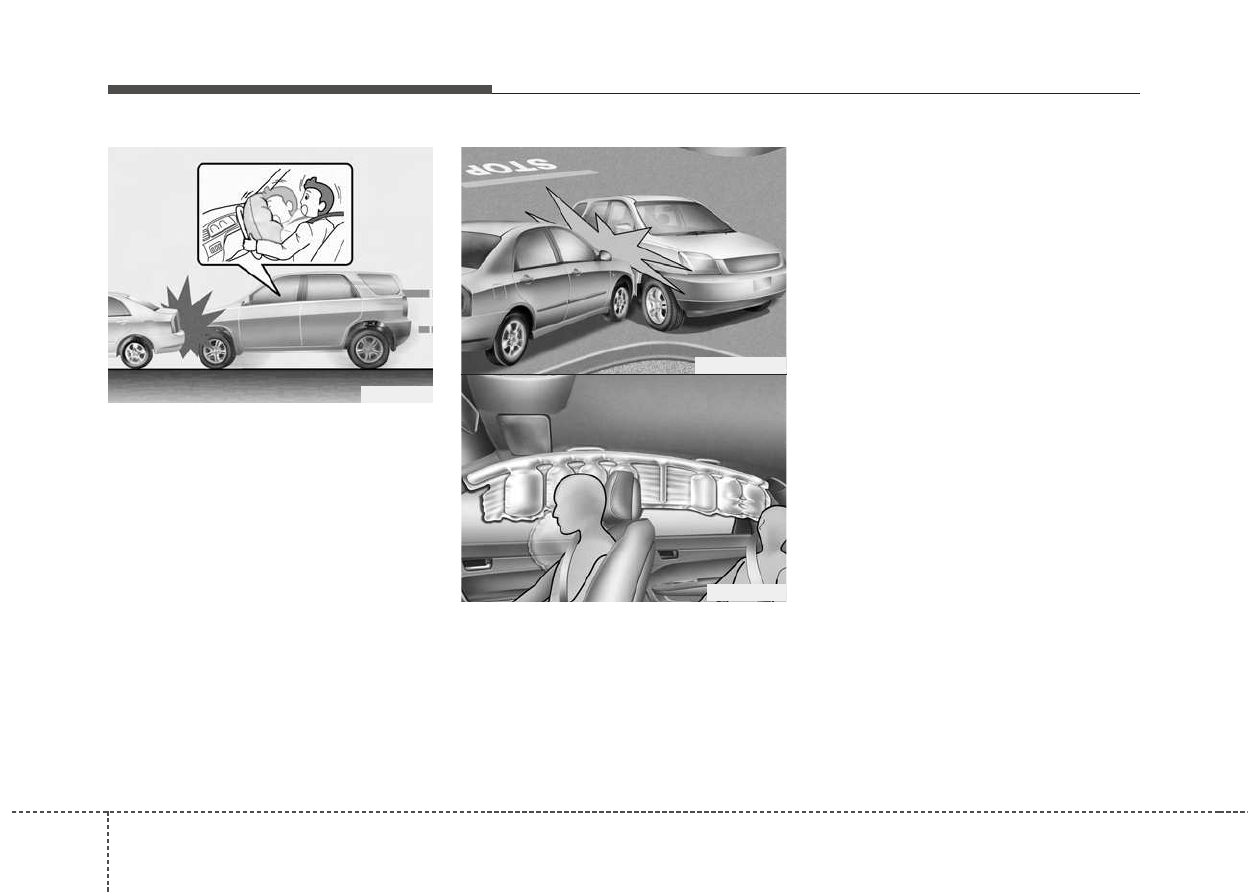 STOP