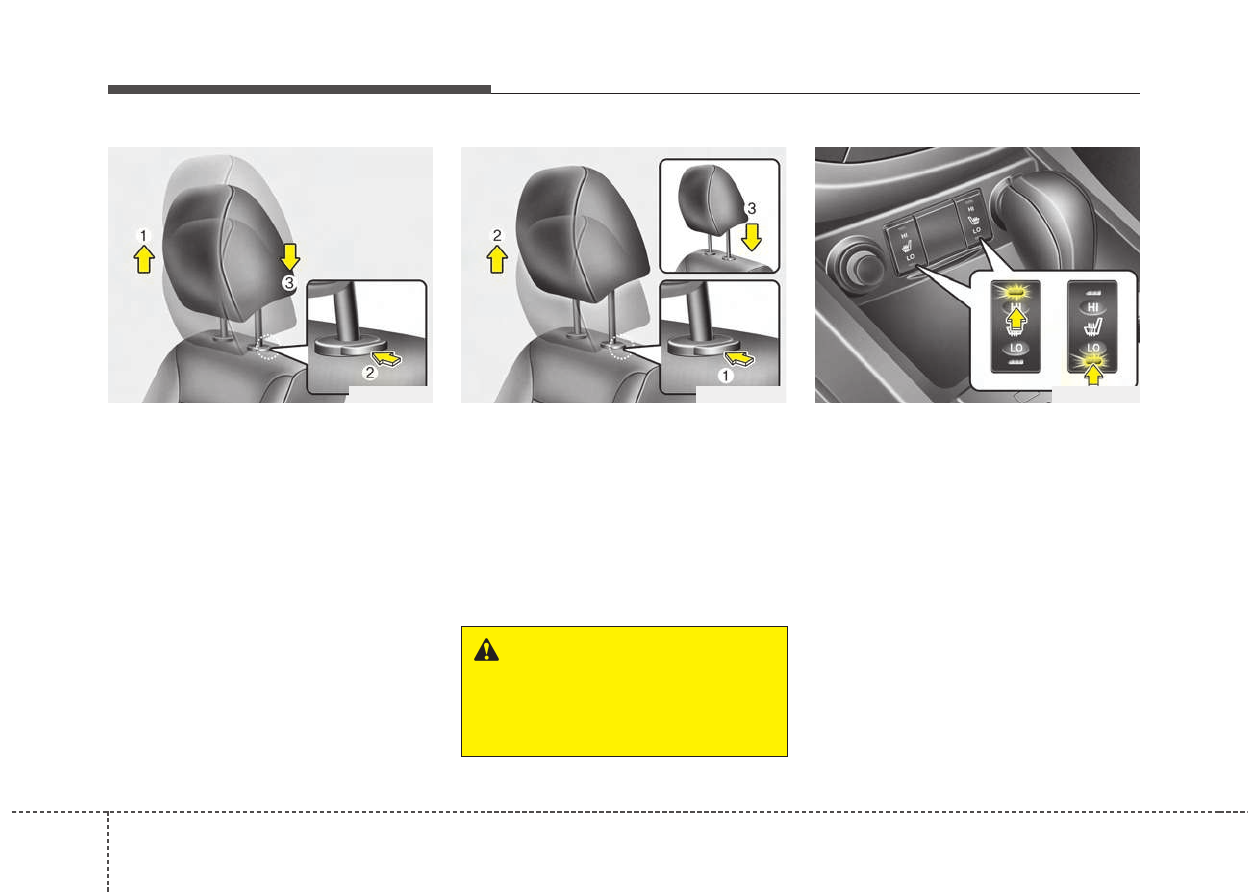 1

3

2

2

3

1

HI

LO

HI

LO

HI

LO

HI

LO