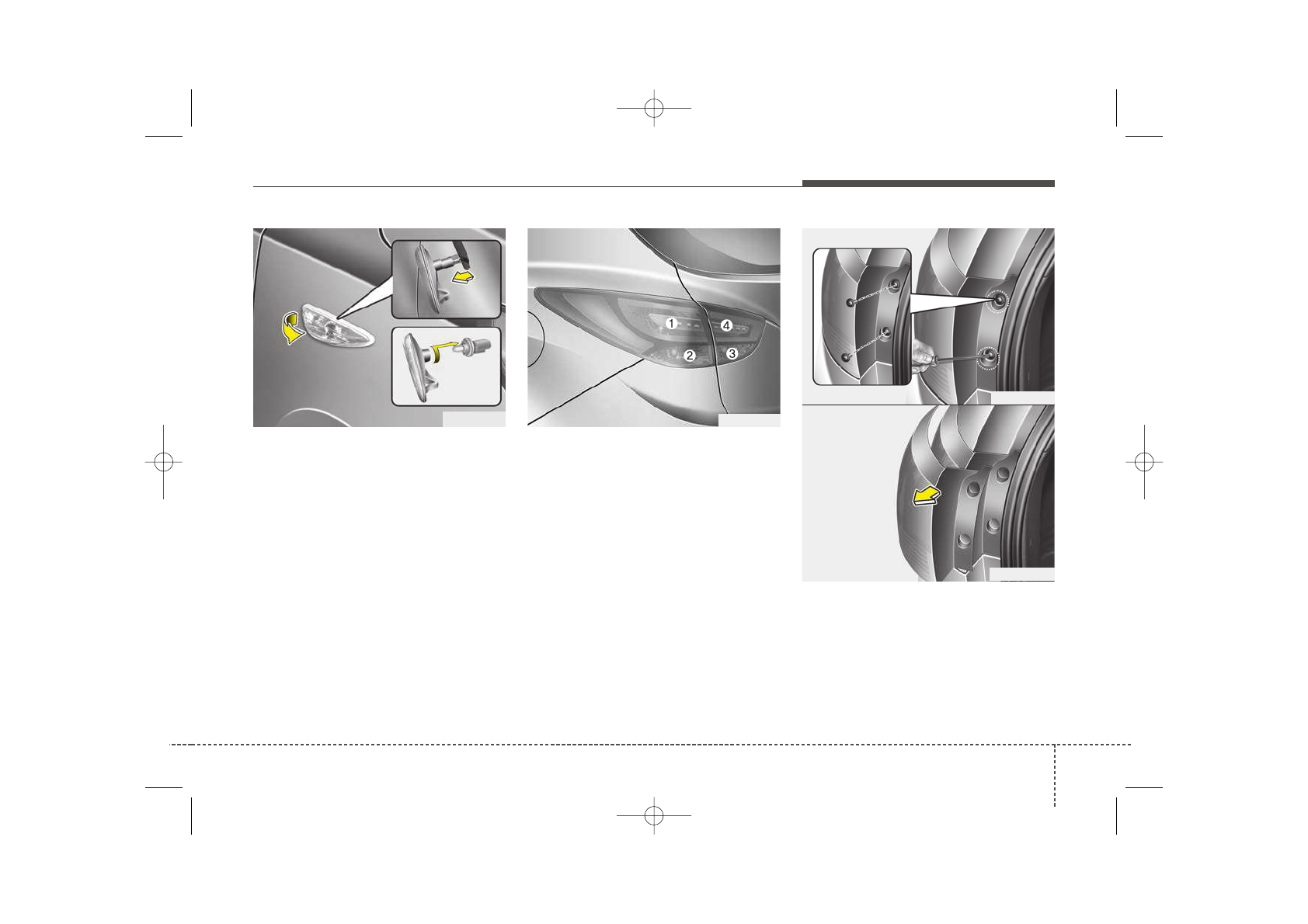 1

4

2

3