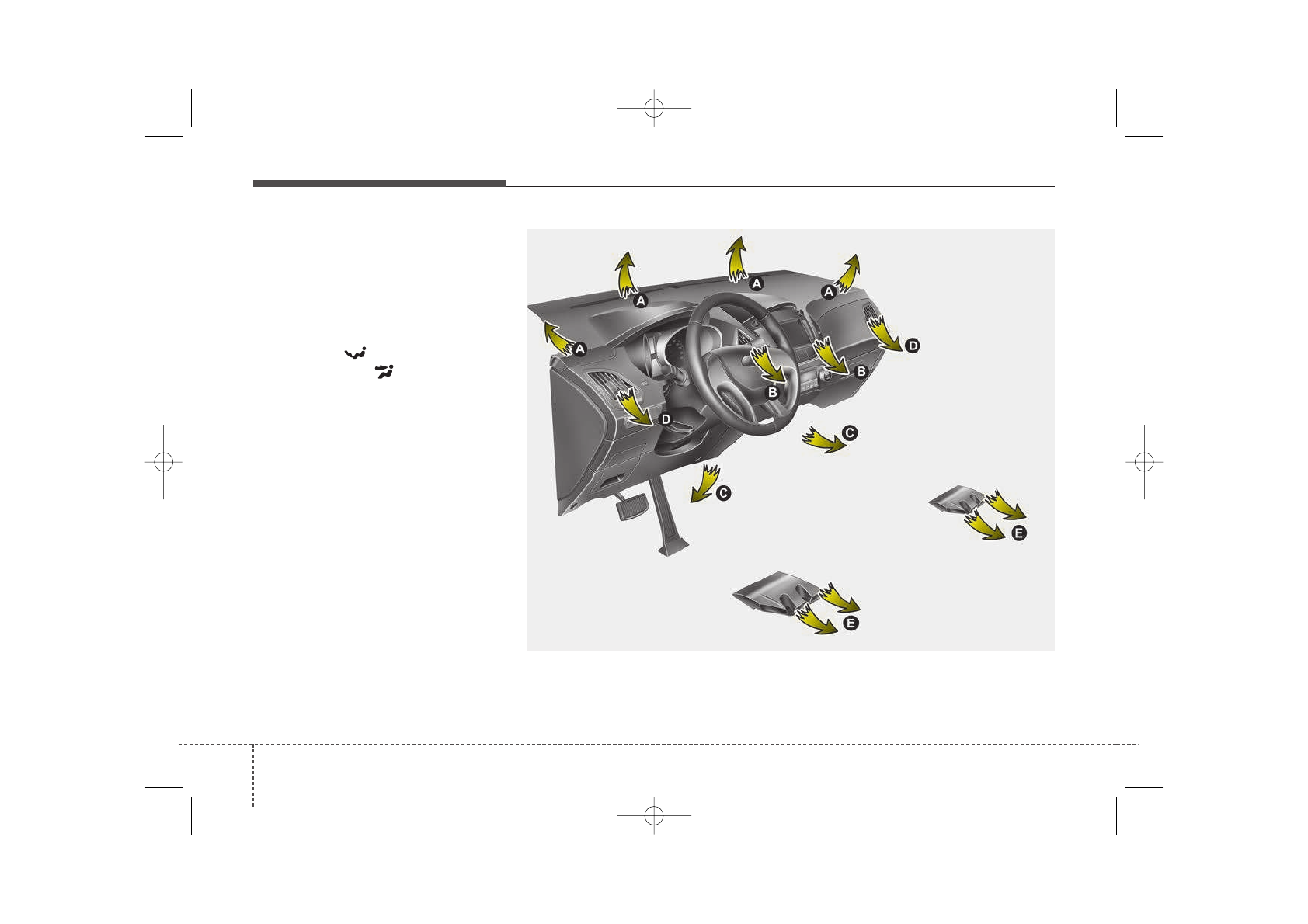 A
A
A
A
D
B
B
D
C
C
E
E