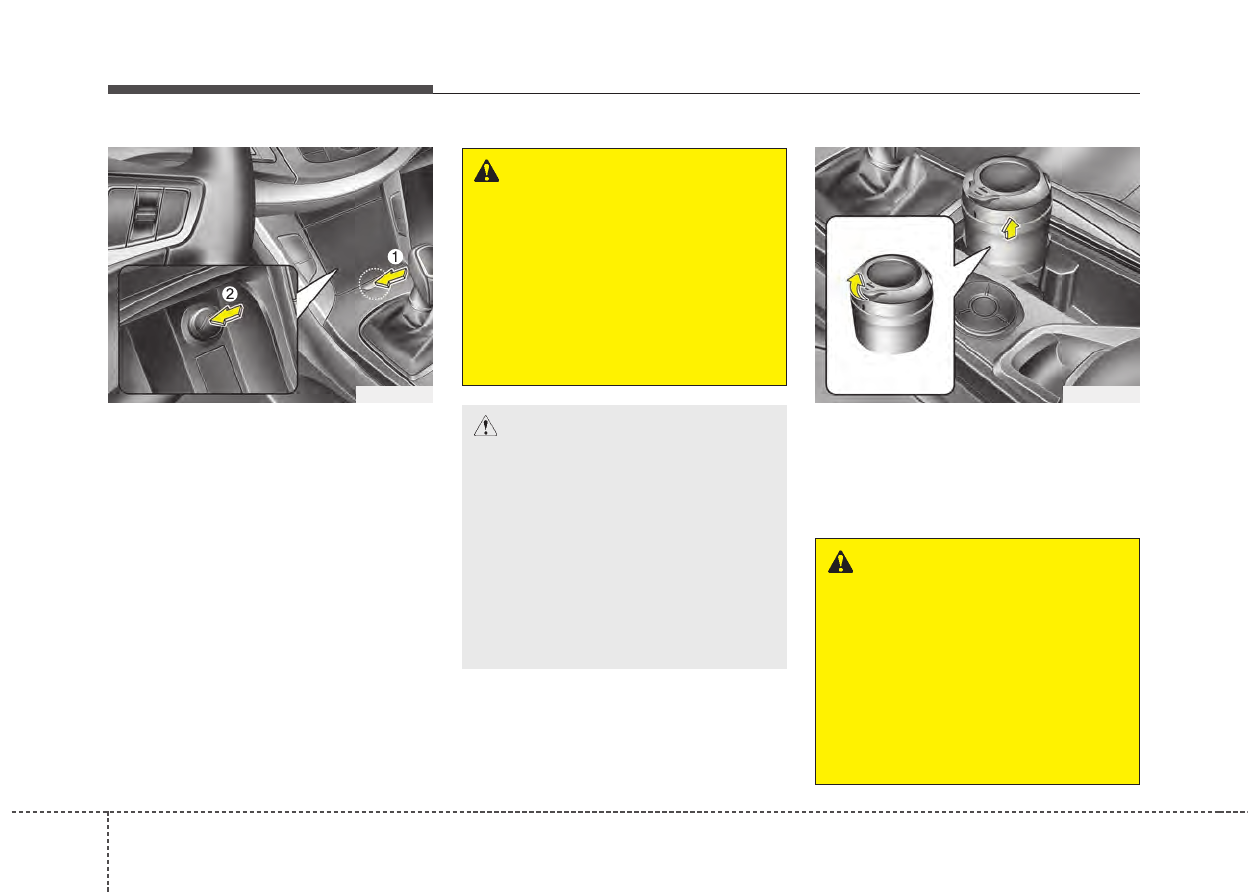 1

2