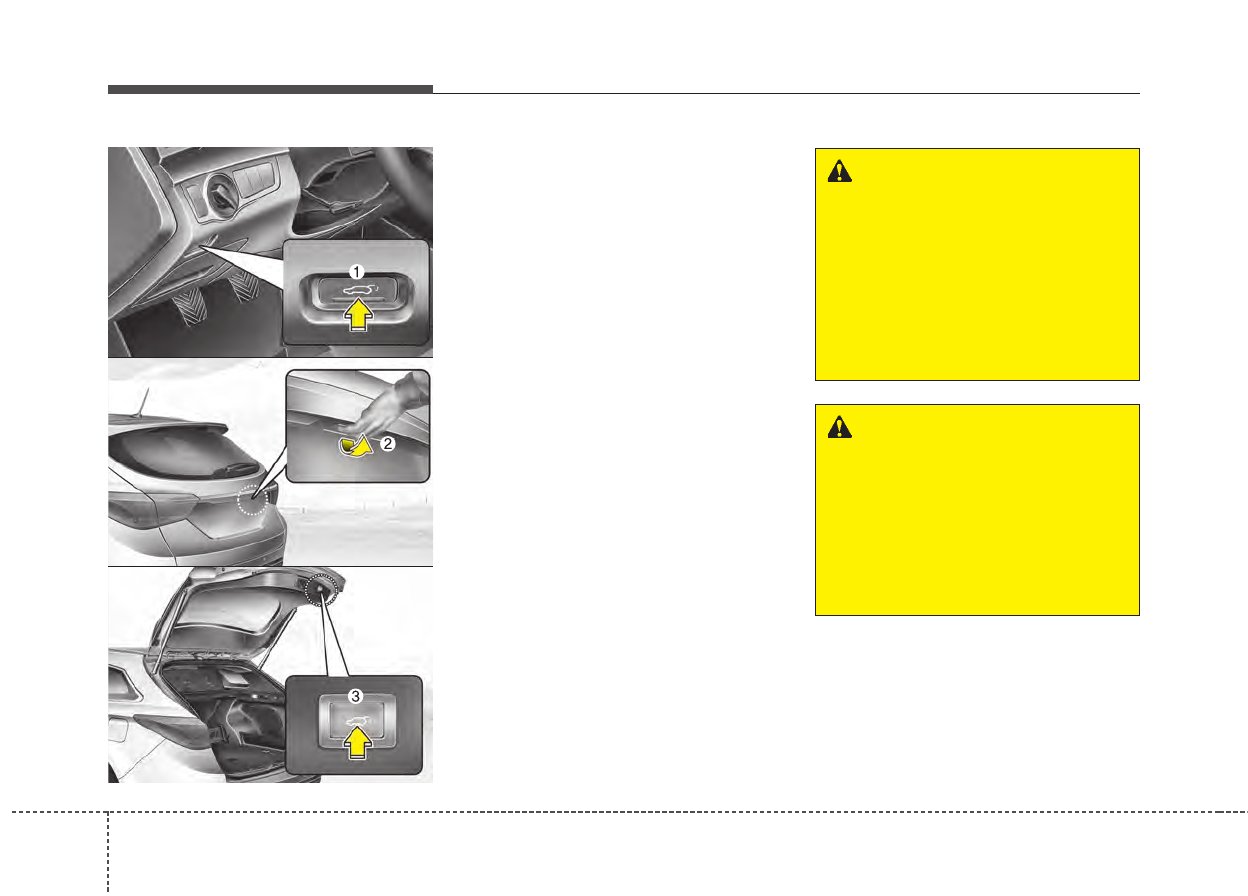 1

2

3