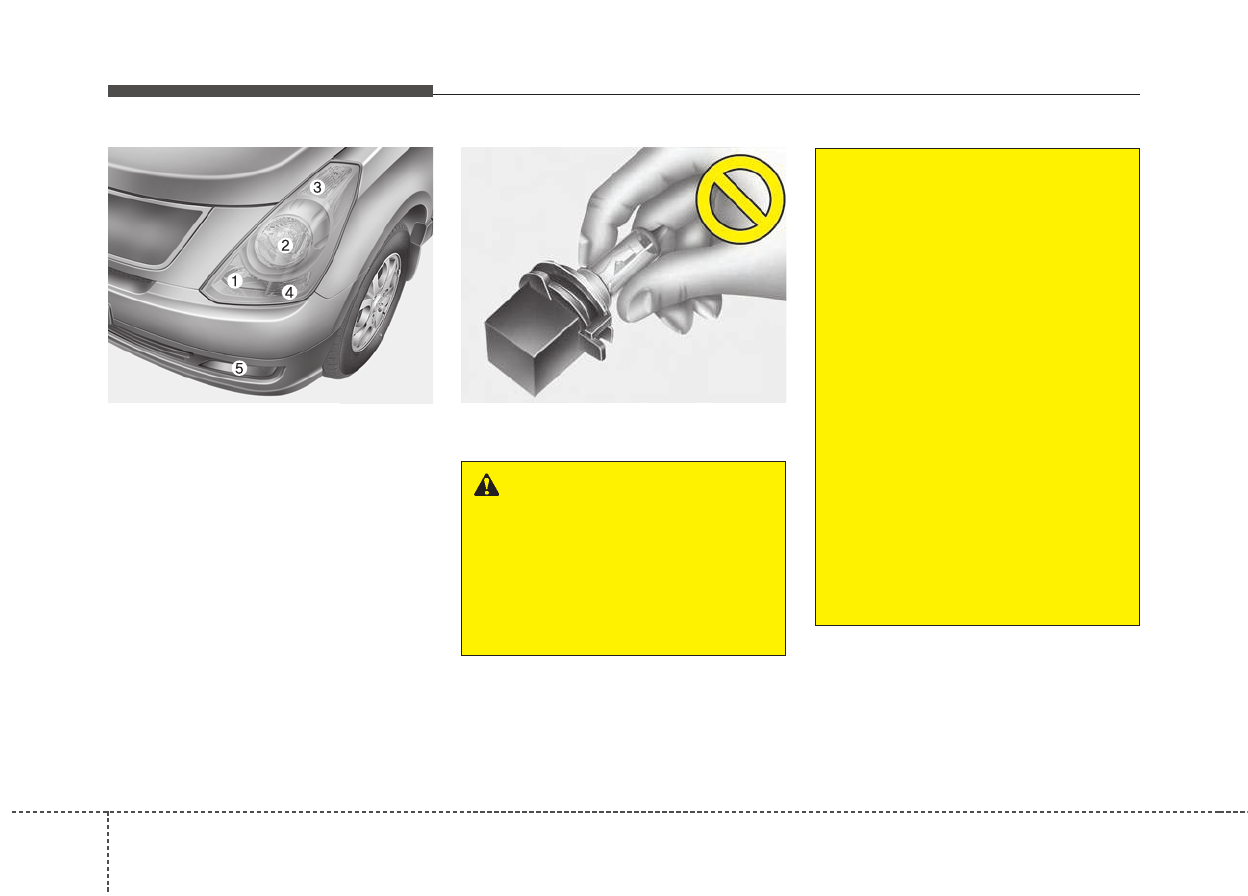 3

2

1

4

5