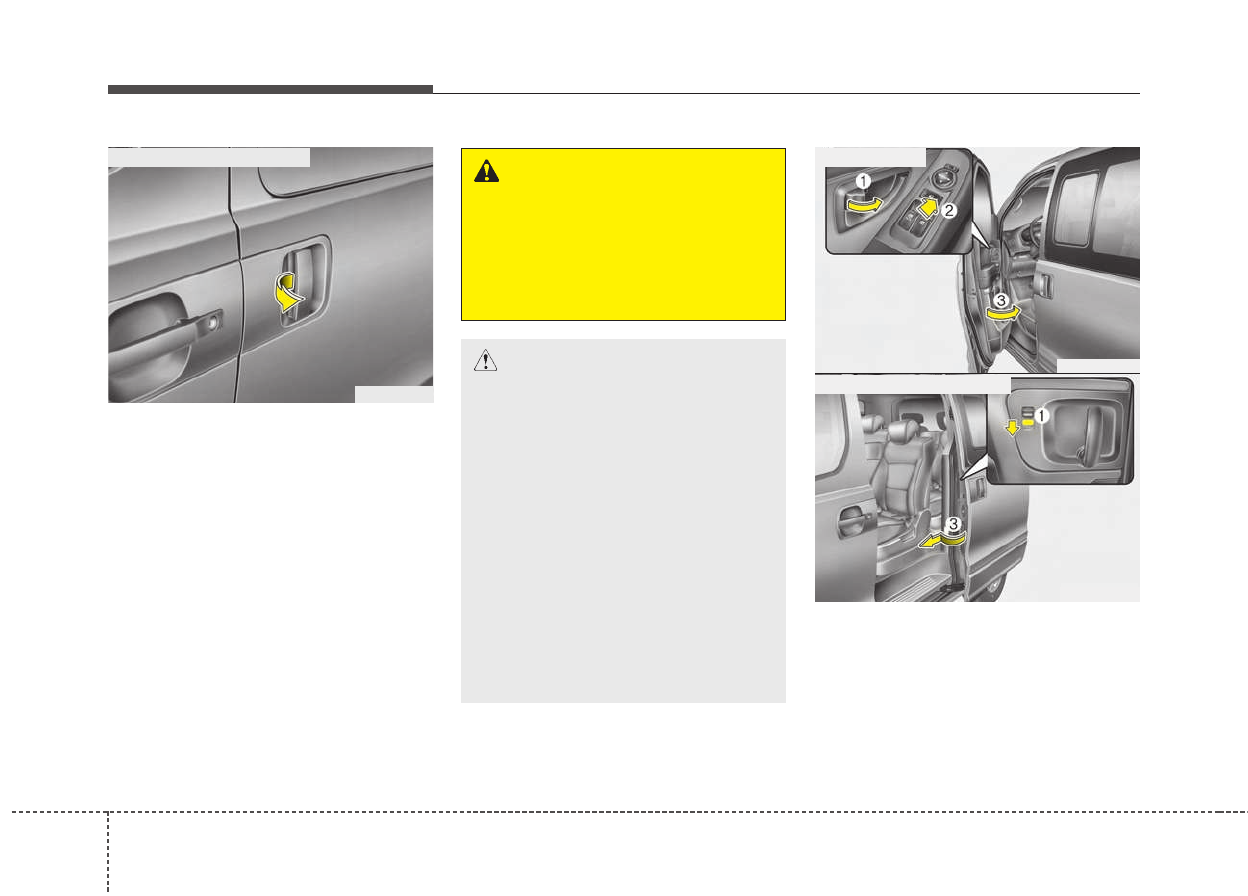 1
2
3
1
3